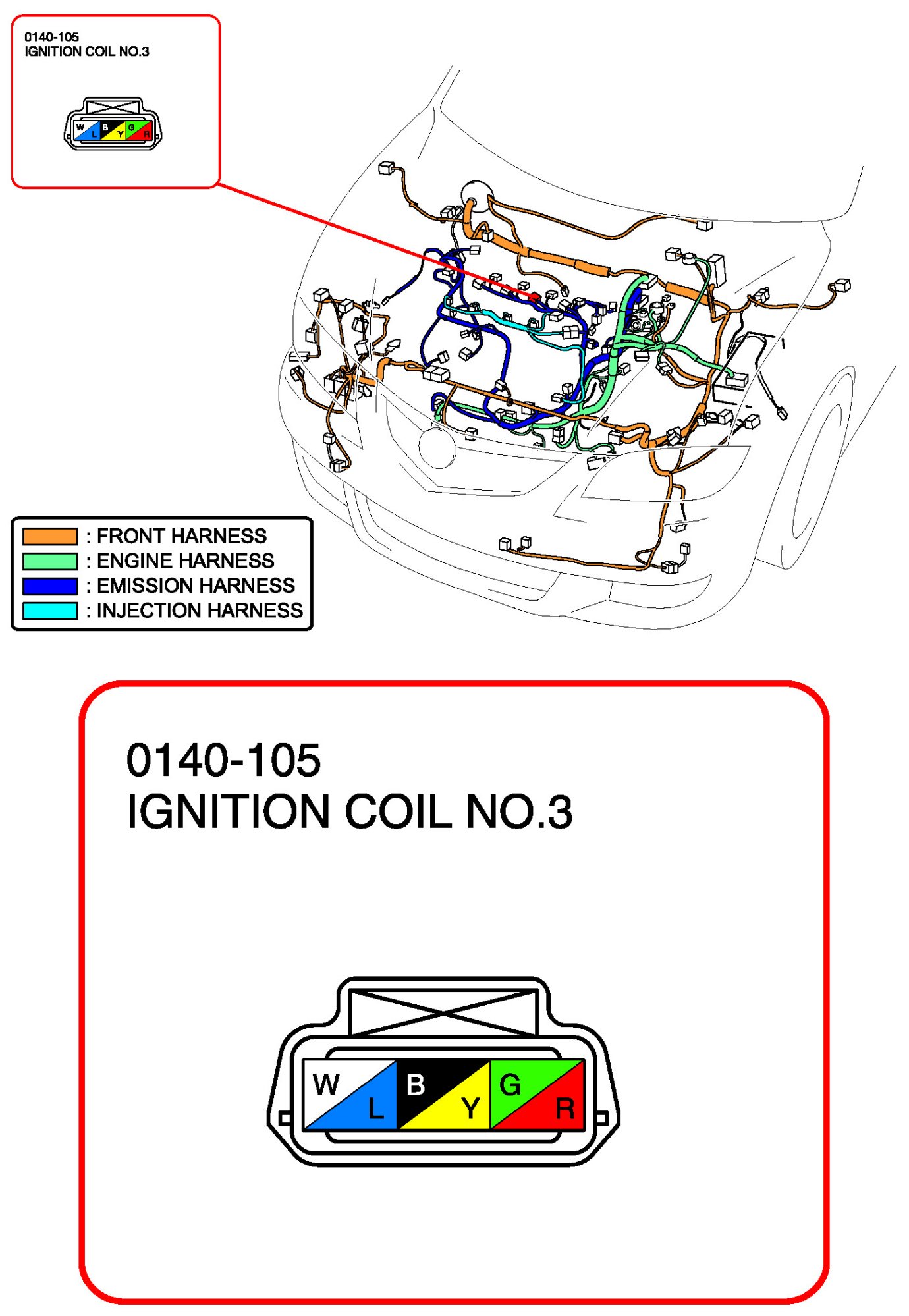 0140-105
IGNITION COIL NO.3

W L B Y G R

: FRONT HARNESS
: ENGINE HARNESS
: EMISSION HARNESS
: INJECTION HARNESS

0140-105
IGNITION COIL NO.3

W L B Y G R