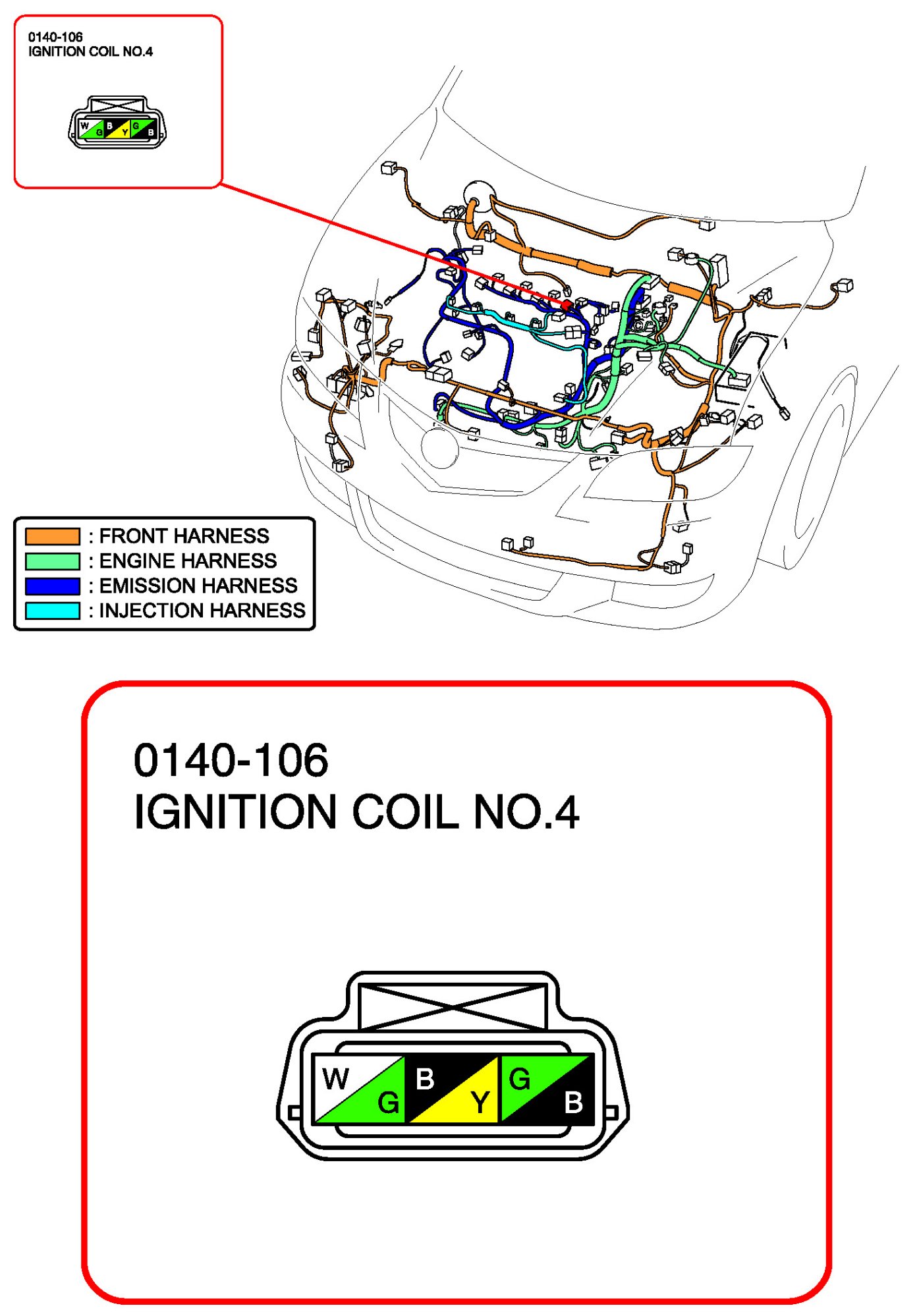 0140-106
IGNITION COIL NO.4

W G B Y G B

: FRONT HARNESS
: ENGINE HARNESS
: EMISSION HARNESS
: INJECTION HARNESS

0140-106
IGNITION COIL NO.4

W G B Y G B