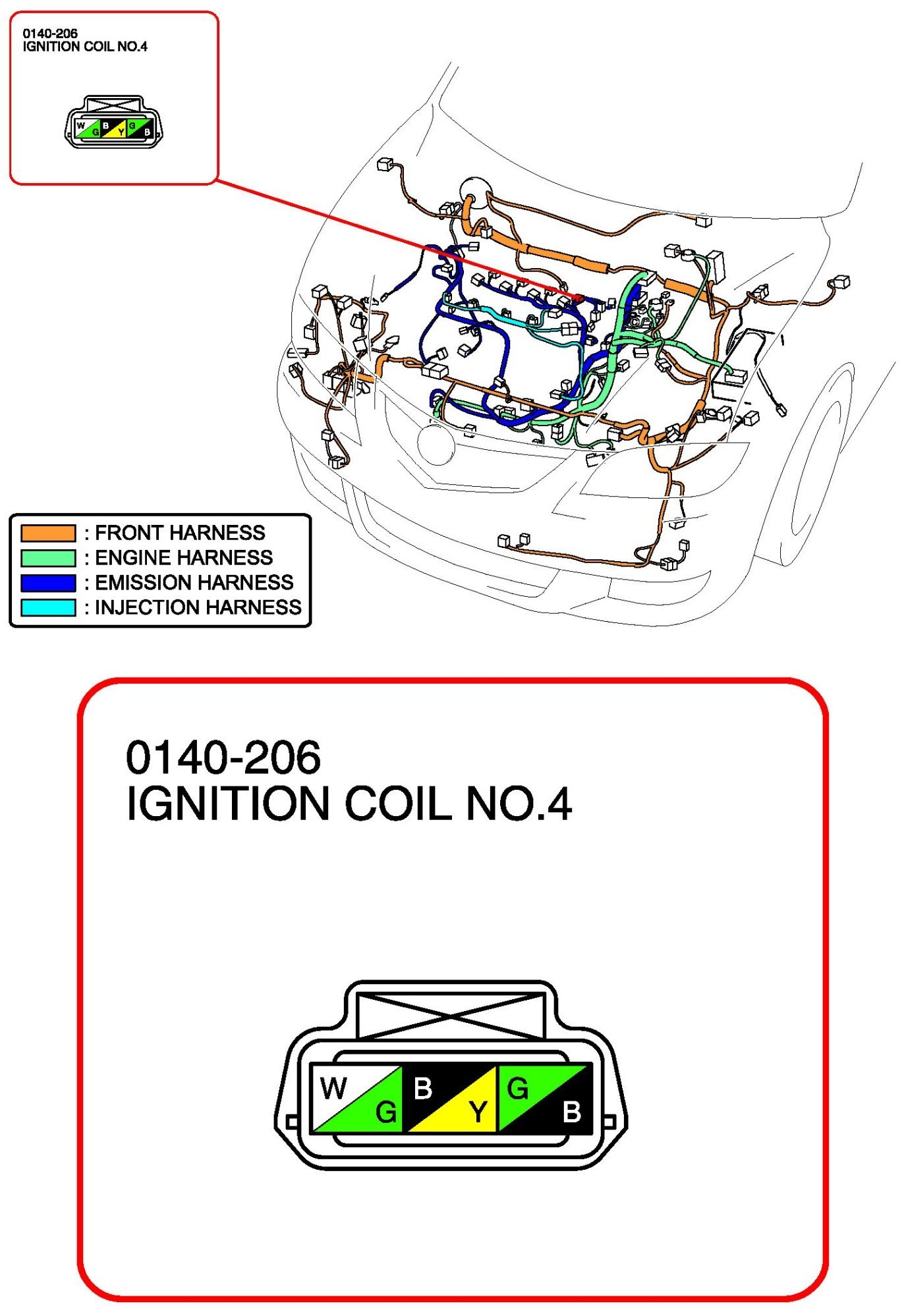 0140-206
IGNITION COIL NO.4

W G B Y G B

: FRONT HARNESS
: ENGINE HARNESS
: EMISSION HARNESS
: INJECTION HARNESS

0140-206
IGNITION COIL NO.4

W G B Y G B