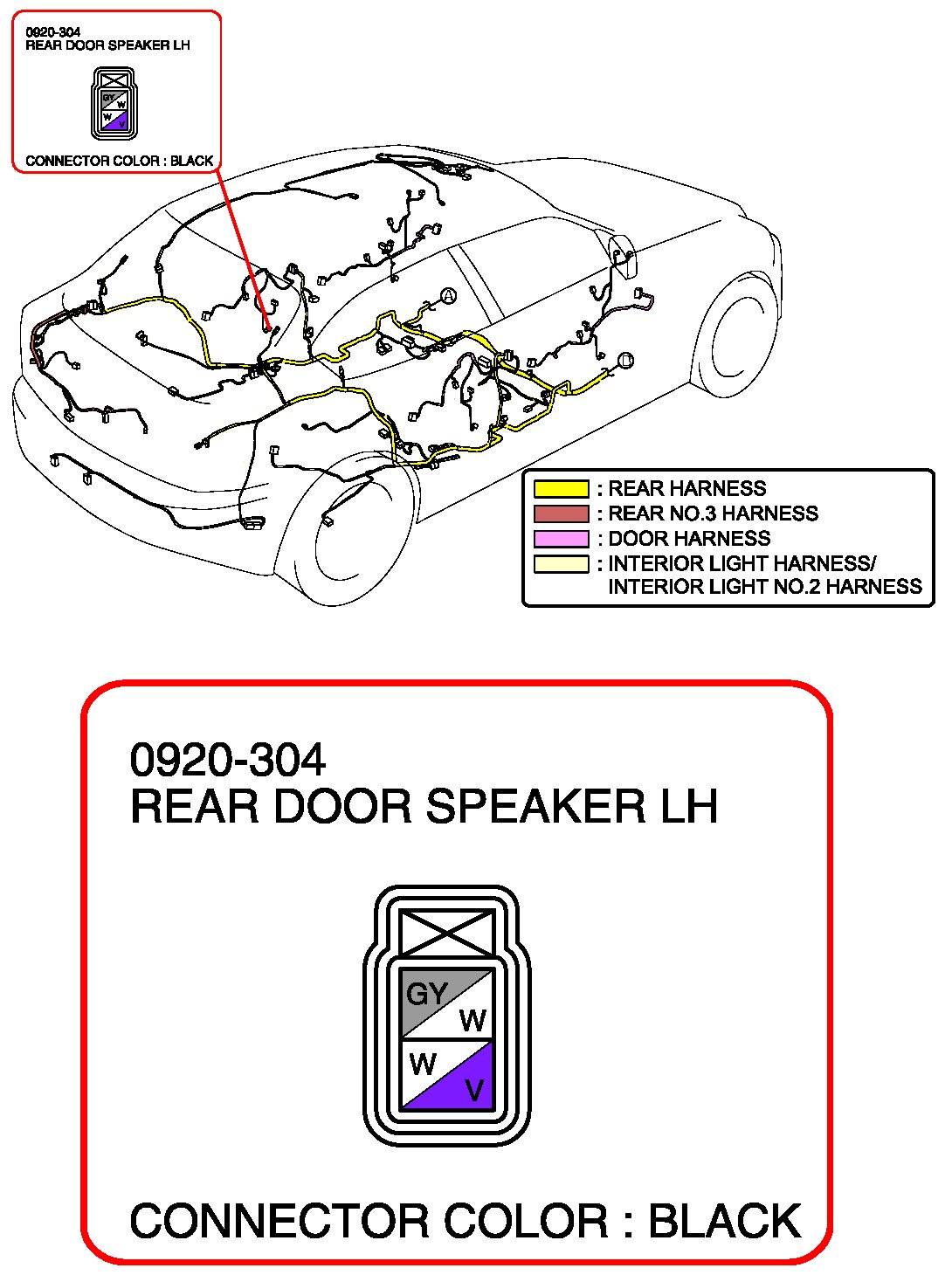 0920-304
REAR DOOR SPEAKER LH

GY
W
W
V

CONNECTOR COLOR : BLACK

A

D

: REAR HARNESS
: REAR NO.3 HARNESS
: DOOR HARNESS
: INTERIOR LIGHT HARNESS/ INTERIOR LIGHT NO.2 HARNESS

0920-304
REAR DOOR SPEAKER LH

GY
W
W
V

CONNECTOR COLOR : BLACK