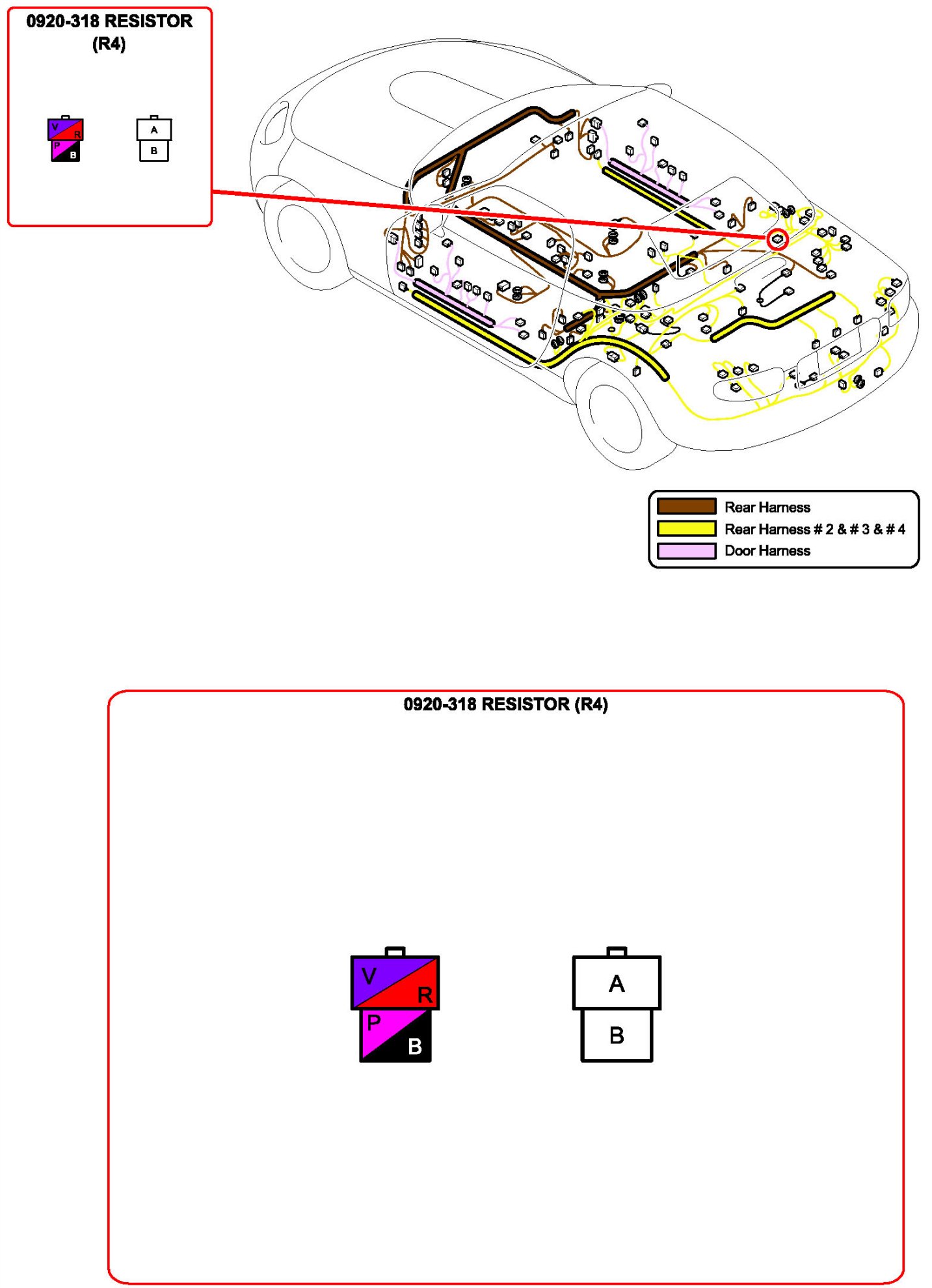 0920-318 RESISTOR (R4)

V
R
P
B

A
B

Rear Harness
Rear Harness # 2 & # 3 & # 4
Door Harness

0920-318 RESISTOR (R4)

V
R
P
B

A
B