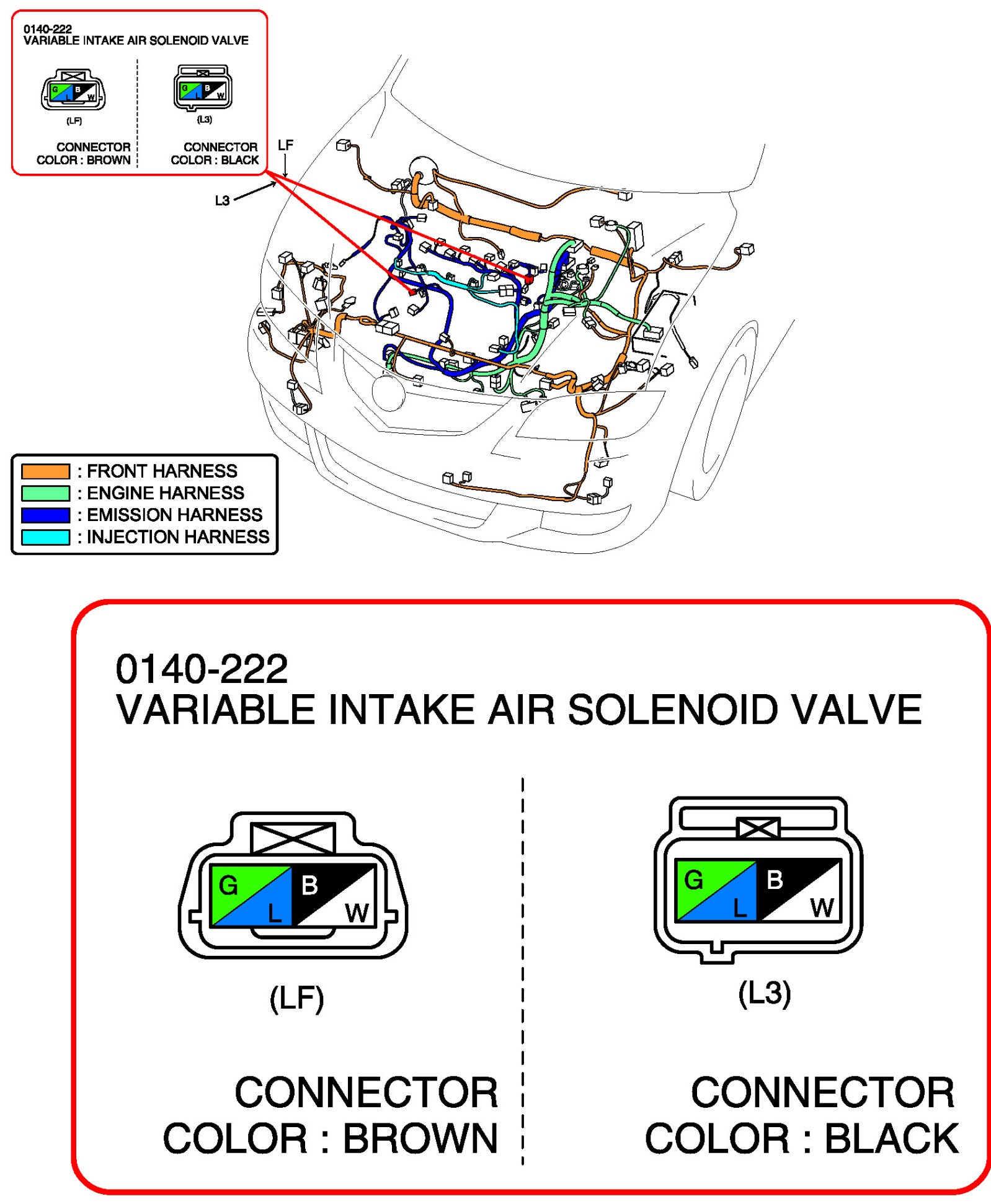 0140-222
VARIABLE INTAKE AIR SOLENOID VALVE

G L B W
(LF)
CONNECTOR
COLOR : BROWN

G L B W
(L3)
CONNECTOR
COLOR : BLACK

LF
L3

: FRONT HARNESS
: ENGINE HARNESS
: EMISSION HARNESS
: INJECTION HARNESS

0140-222
VARIABLE INTAKE AIR SOLENOID VALVE

G L B W
(LF)
CONNECTOR
COLOR : BROWN

G L B W
(L3)
CONNECTOR
COLOR : BLACK