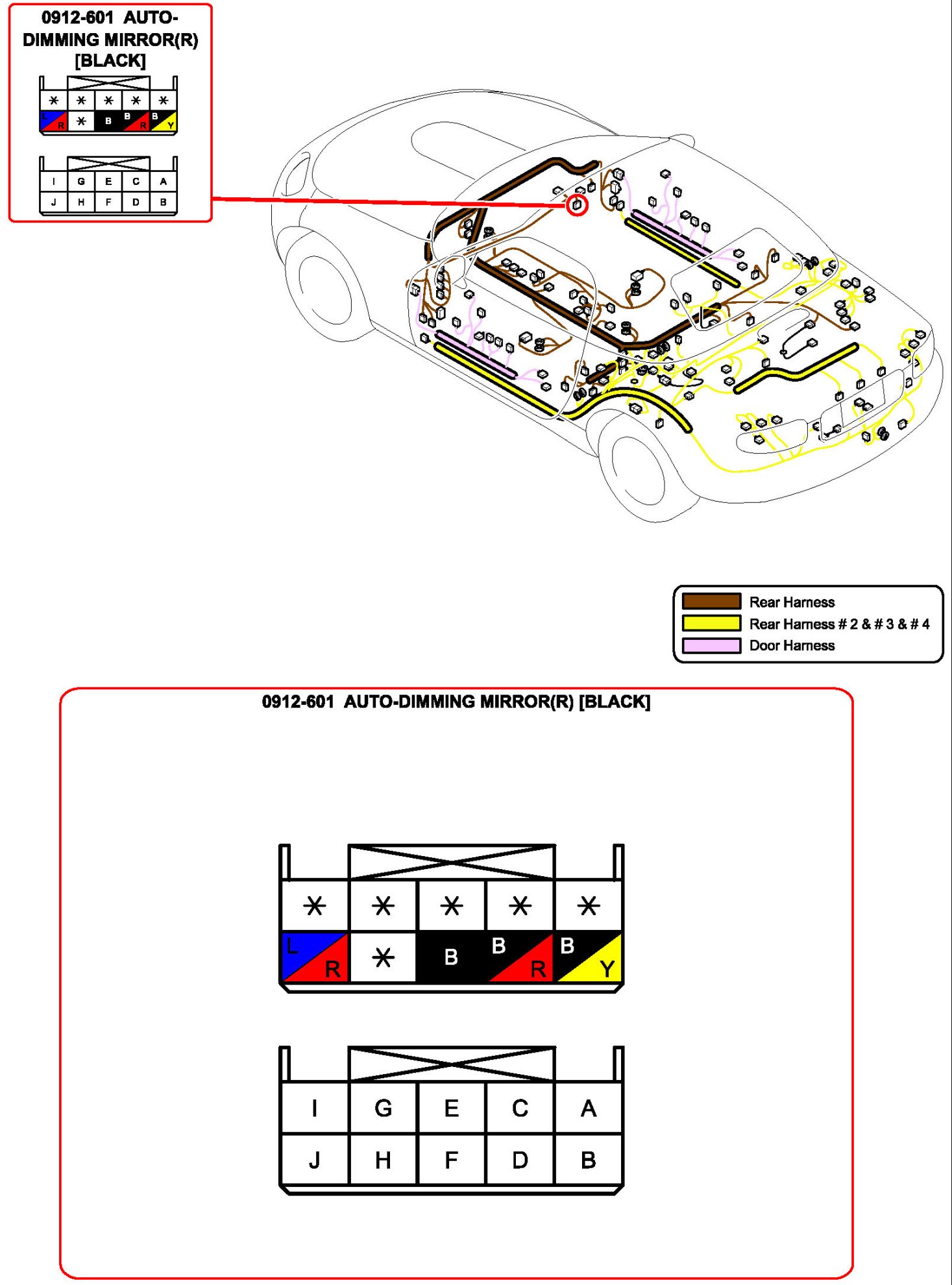 0912-601 AUTO-DIMMING MIRROR(R) [BLACK]

| * | * | * | * | * |
|---|---|---|---|---|
| L R | * | B | B R | B Y |

| I | G | E | C | A |
|---|---|---|---|---|
| J | H | F | D | B |

Rear Harness
Rear Harness # 2 & # 3 & # 4
Door Harness

0912-601 AUTO-DIMMING MIRROR(R) [BLACK]

| * | * | * | * | * |
|---|---|---|---|---|
| L R | * | B | B R | B Y |

| I | G | E | C | A |
|---|---|---|---|---|
| J | H | F | D | B |