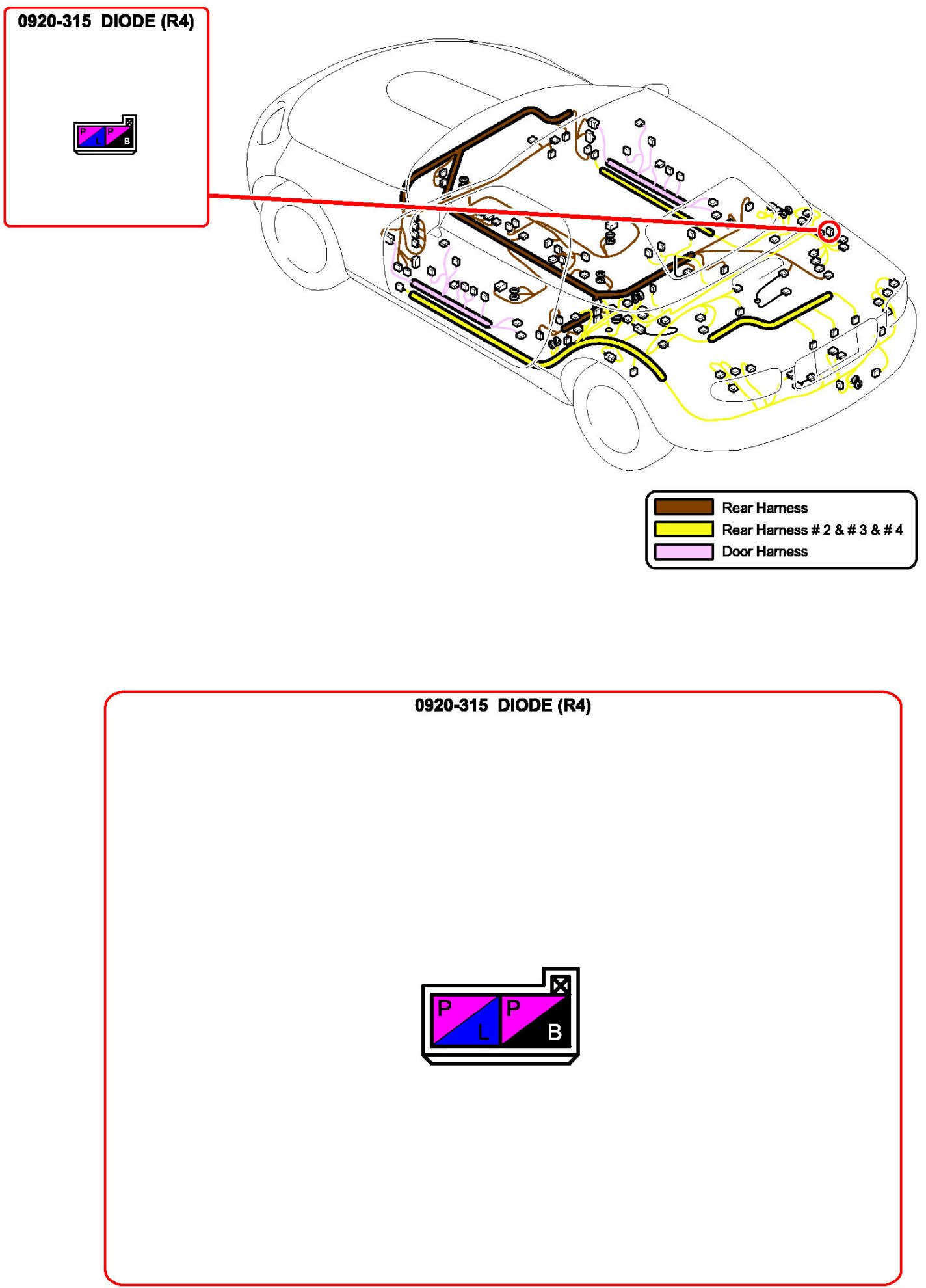 0920-315 DIODE (R4)

P L P B

Rear Harness
Rear Harness # 2 & # 3 & # 4
Door Harness

0920-315 DIODE (R4)

P L P B