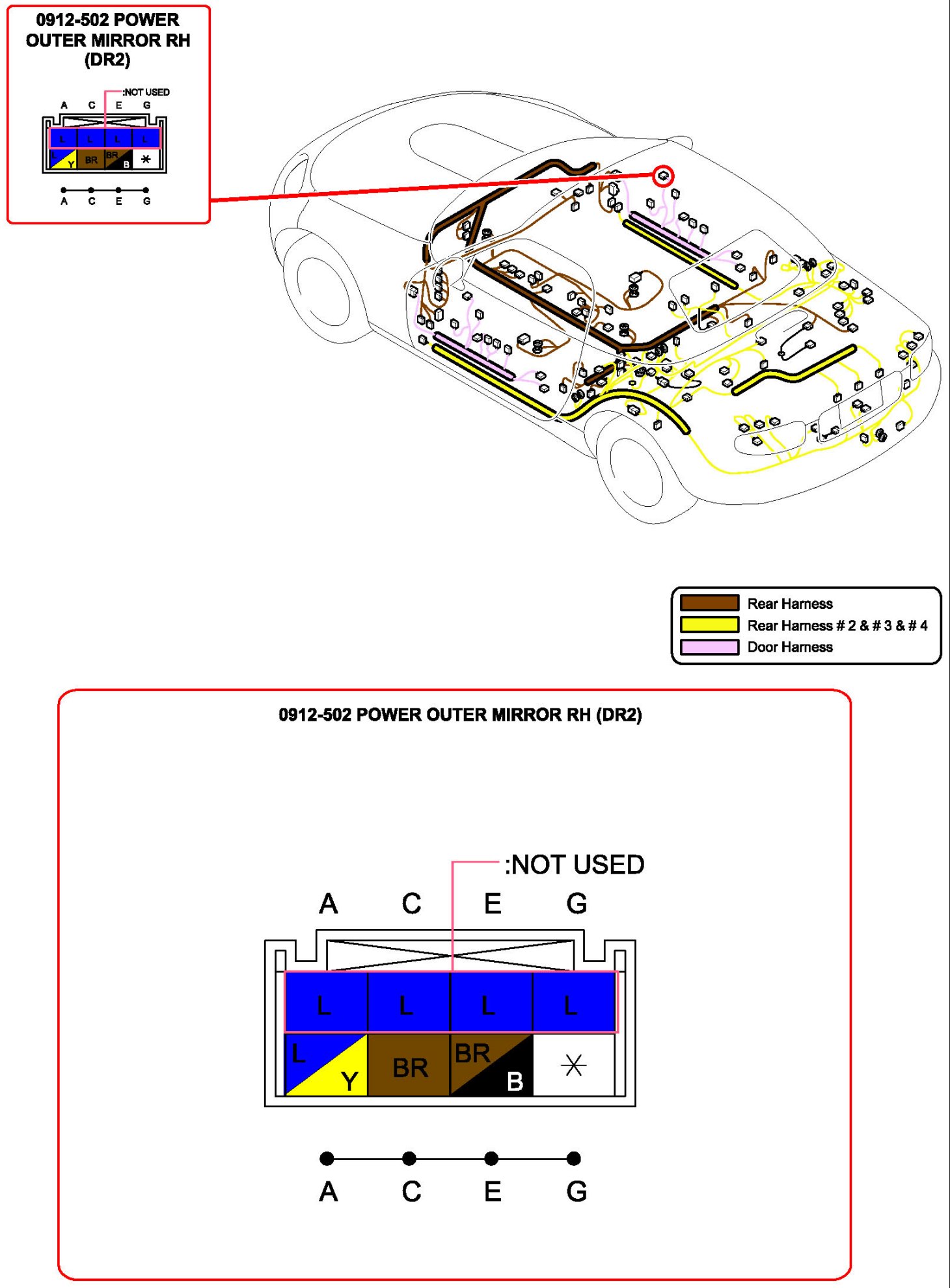 0912-502 POWER OUTER MIRROR RH (DR2)

:NOT USED

A C E G

L L L L

L Y BR BR B *

A C E G

Rear Harness
Rear Harness # 2 & # 3 & # 4
Door Harness

0912-502 POWER OUTER MIRROR RH (DR2)

:NOT USED

A C E G

L L L L

L Y BR BR B *

A C E G