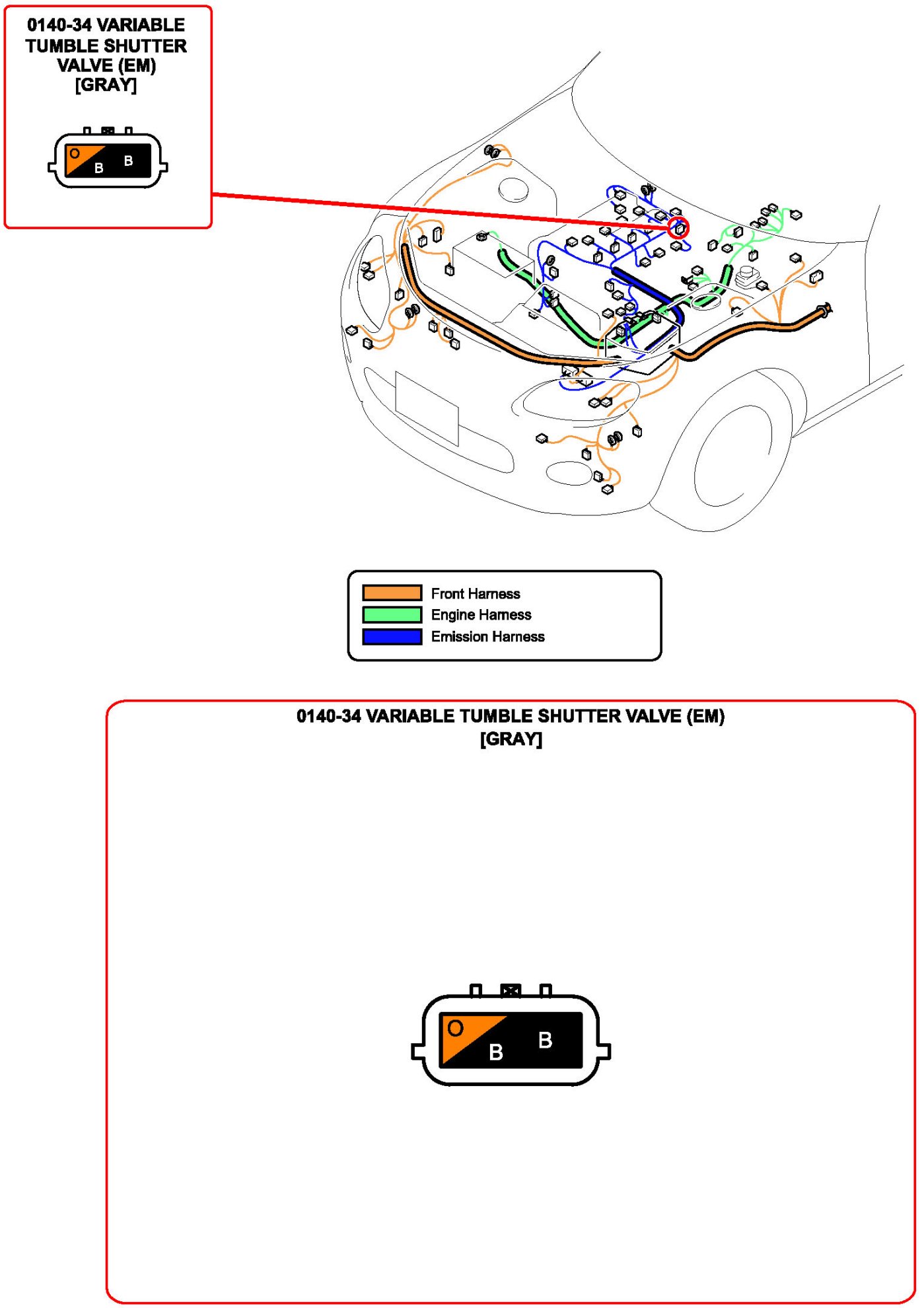 0140-34 VARIABLE TUMBLE SHUTTER VALVE (EM) [GRAY]

O B B

Front Harness
Engine Harness
Emission Harness

0140-34 VARIABLE TUMBLE SHUTTER VALVE (EM) [GRAY]

O B B