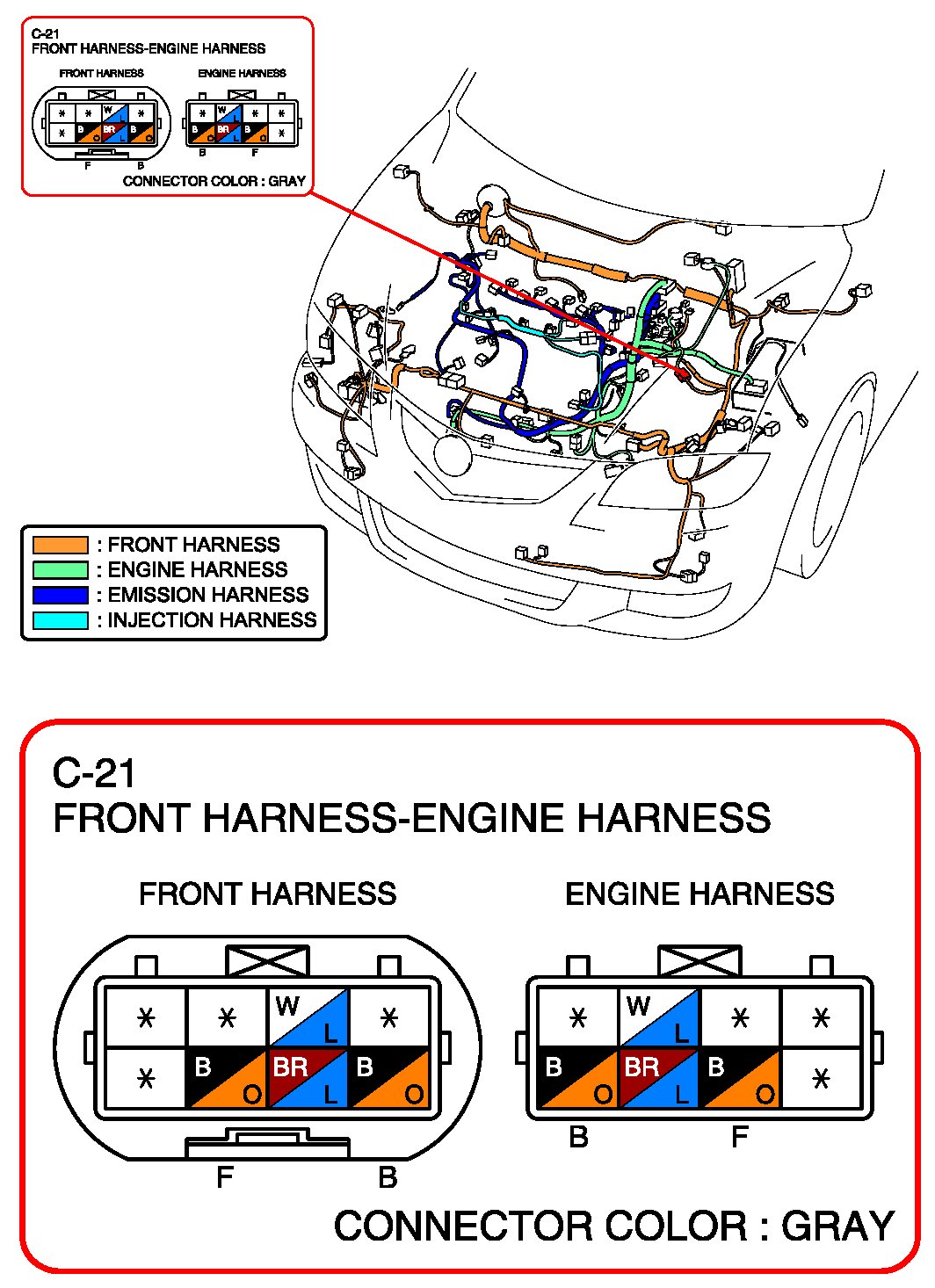 C-21
FRONT HARNESS-ENGINE HARNESS

FRONT HARNESS

| * | * | W L | * |
|---|---|---|---|
| * | B O | BR L | B O |

F B

ENGINE HARNESS

| * | W L | * | * |
|---|---|---|---|
| B O | BR L | B O | * |

B F

CONNECTOR COLOR : GRAY

: FRONT HARNESS
: ENGINE HARNESS
: EMISSION HARNESS
: INJECTION HARNESS

C-21
FRONT HARNESS-ENGINE HARNESS

FRONT HARNESS

| * | * | W L | * |
|---|---|---|---|
| * | B O | BR L | B O |

F B

ENGINE HARNESS

| * | W L | * | * |
|---|---|---|---|
| B O | BR L | B O | * |

B F

CONNECTOR COLOR : GRAY