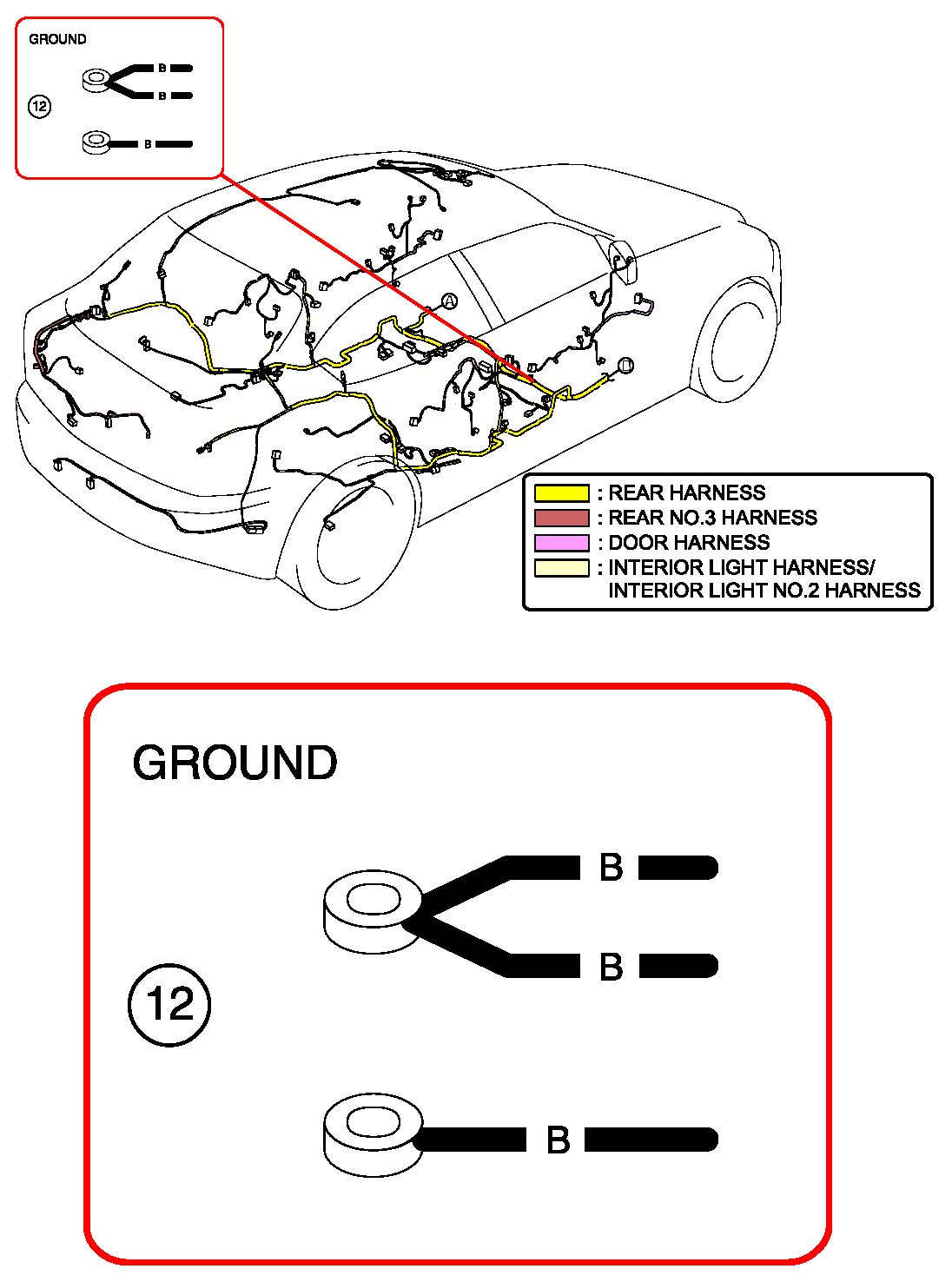 GROUND

B

B

12

B

A

D

: REAR HARNESS
: REAR NO.3 HARNESS
: DOOR HARNESS
: INTERIOR LIGHT HARNESS/ INTERIOR LIGHT NO.2 HARNESS

GROUND

B

B

12

B