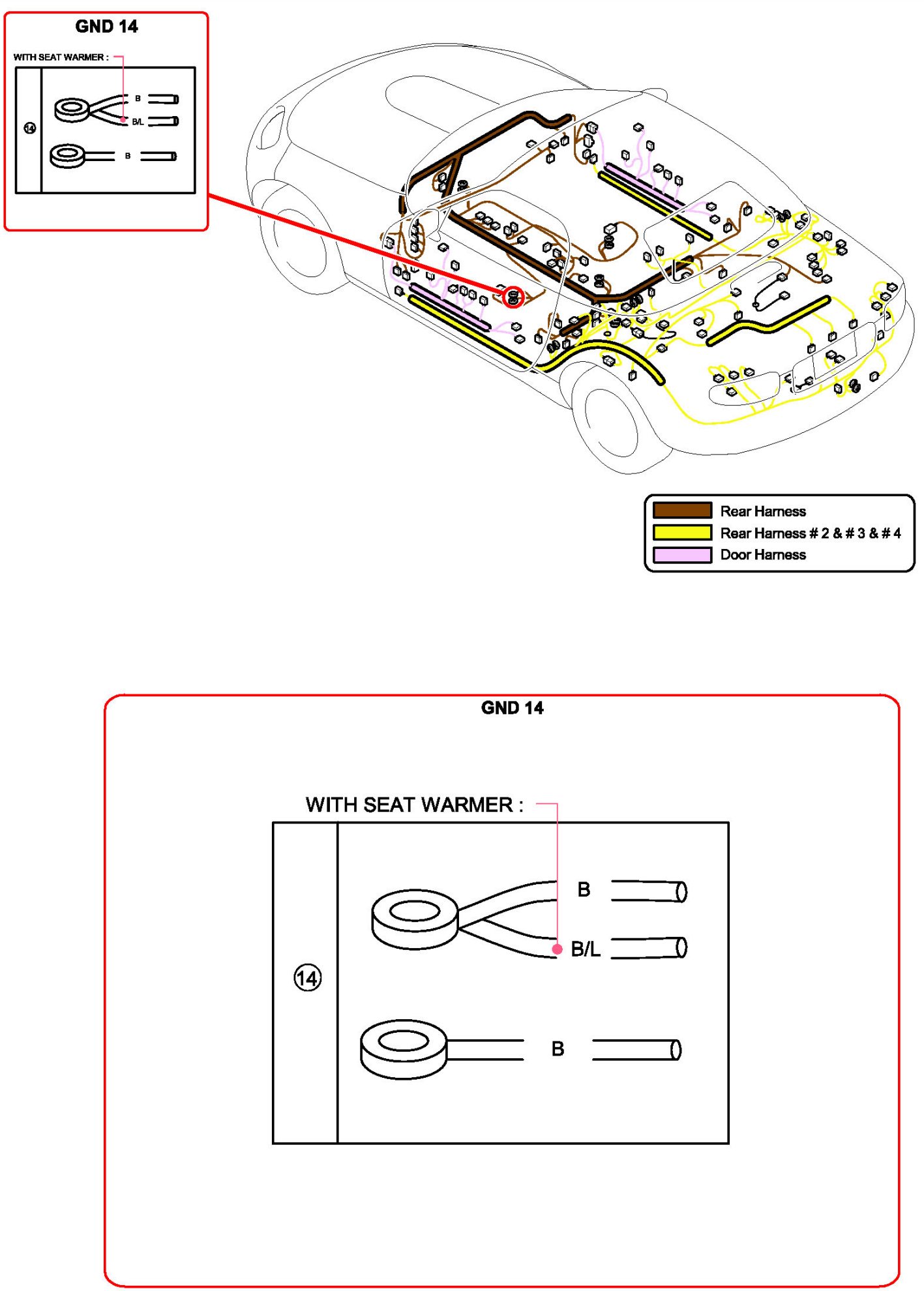 GND 14

WITH SEAT WARMER :

14

B

B/L

B

Rear Harness

Rear Harness # 2 & # 3 & # 4

Door Harness

GND 14

WITH SEAT WARMER :

14

B

B/L

B