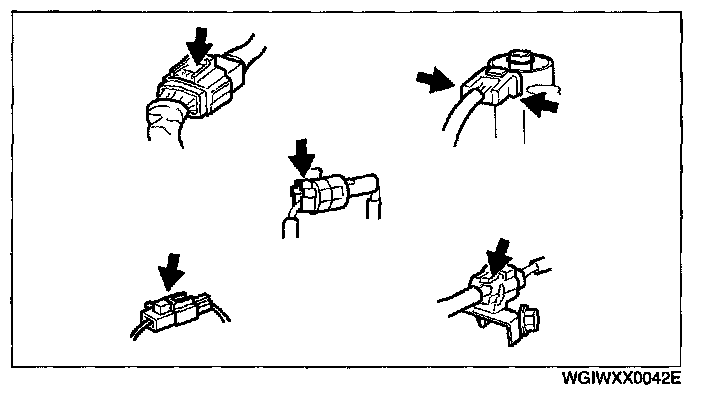 WGIWXX0042E