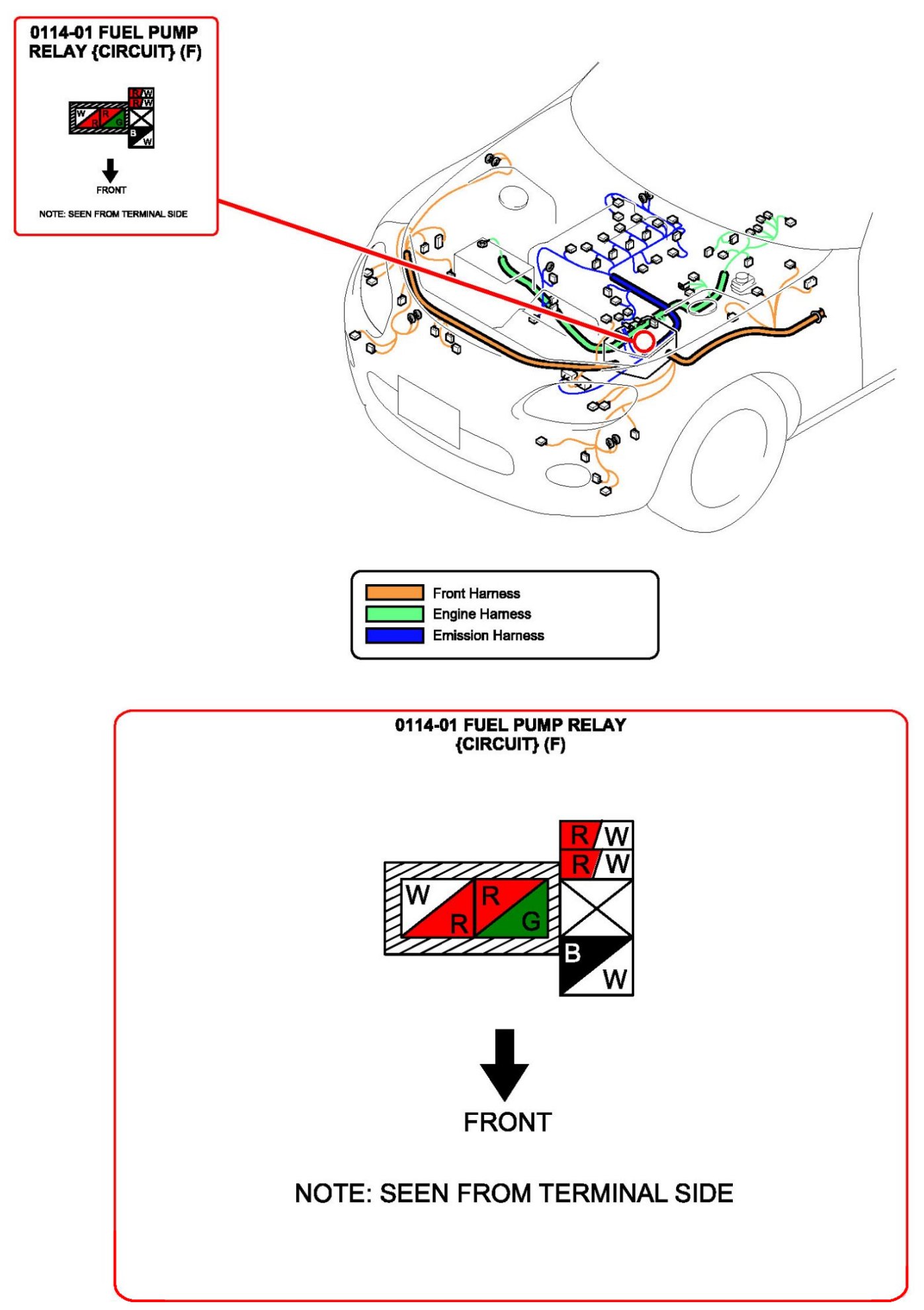 0114-01 FUEL PUMP RELAY {CIRCUIT} (F)

R W
R W
W R
R G
B W

FRONT

NOTE: SEEN FROM TERMINAL SIDE

Front Harness
Engine Harness
Emission Harness

0114-01 FUEL PUMP RELAY {CIRCUIT} (F)

R W
R W
W R
R G
B W

FRONT

NOTE: SEEN FROM TERMINAL SIDE