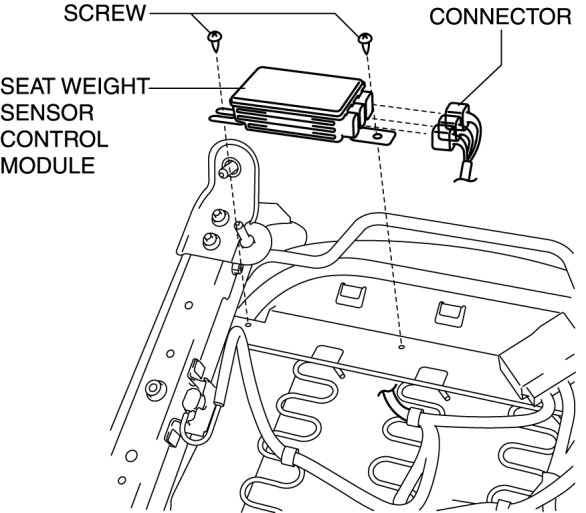 SCREW

CONNECTOR

SEAT WEIGHT SENSOR CONTROL MODULE