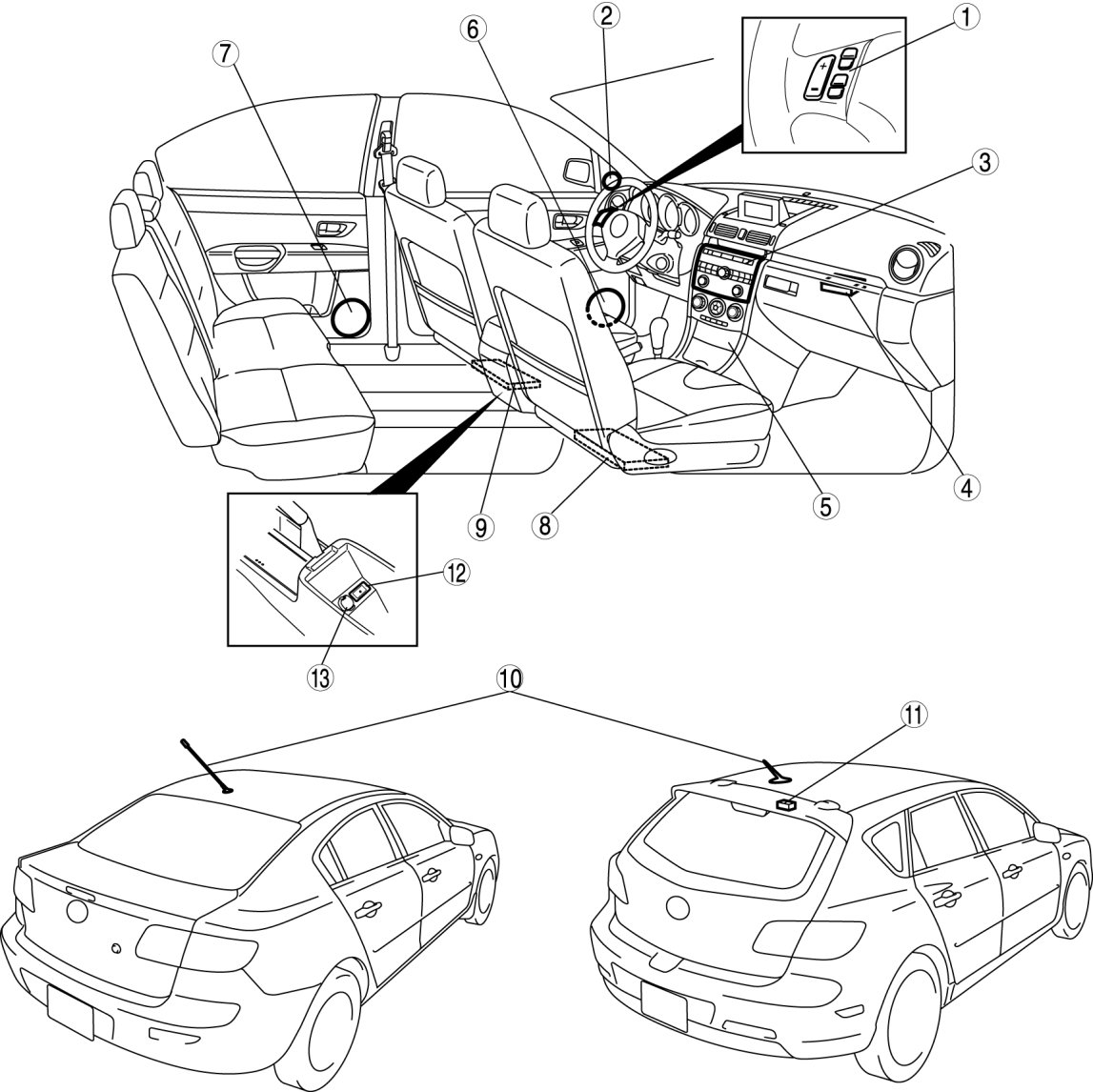 7
6
2
1
+
-
3
4
5
8
9
12
13
10
11