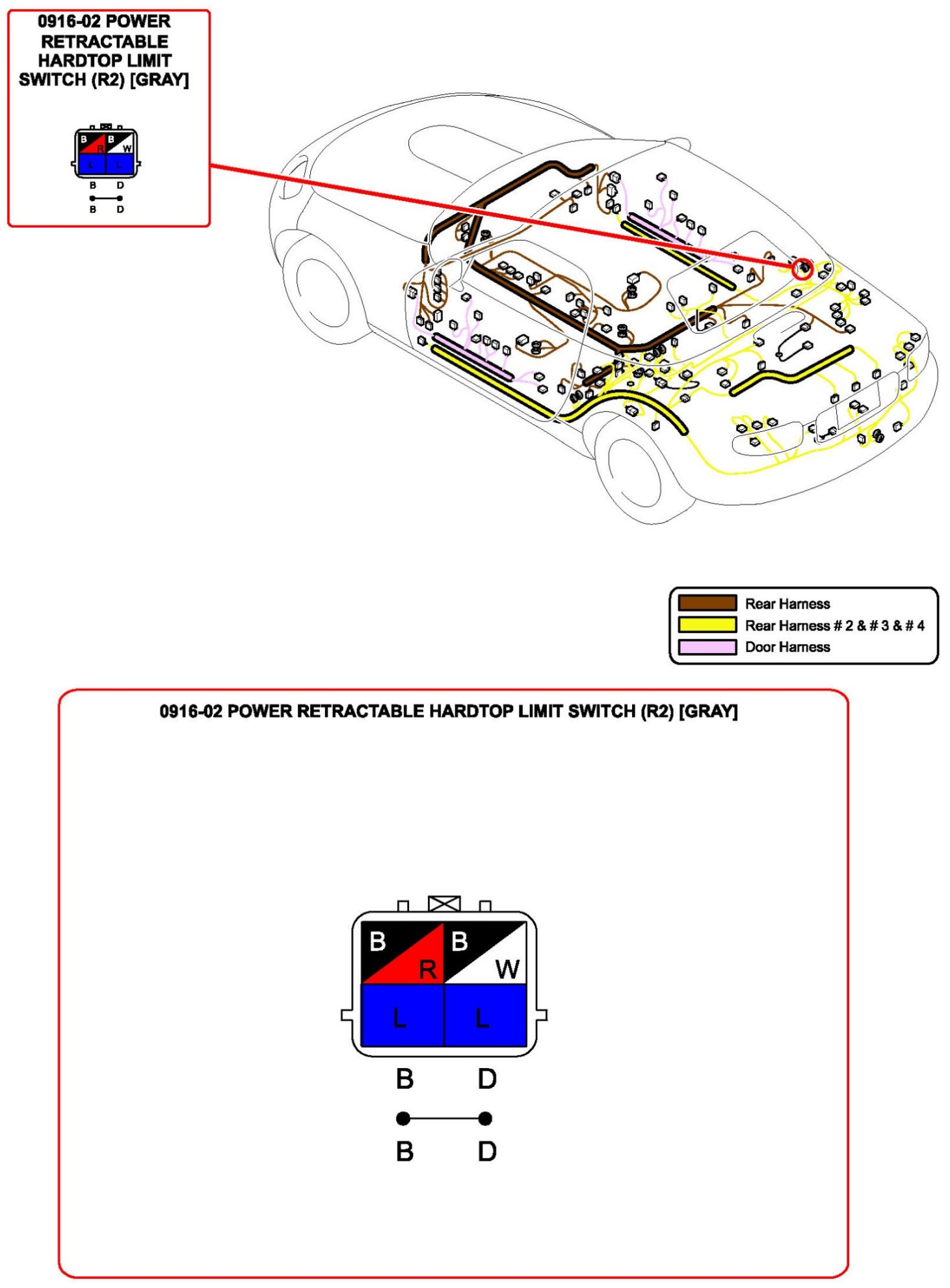 0916-02 POWER RETRACTABLE HARDTOP LIMIT SWITCH (R2) [GRAY]

B R B W
L L
B D
B D

Rear Harness
Rear Harness # 2 & # 3 & # 4
Door Harness

0916-02 POWER RETRACTABLE HARDTOP LIMIT SWITCH (R2) [GRAY]

B R B W
L L
B D
B D