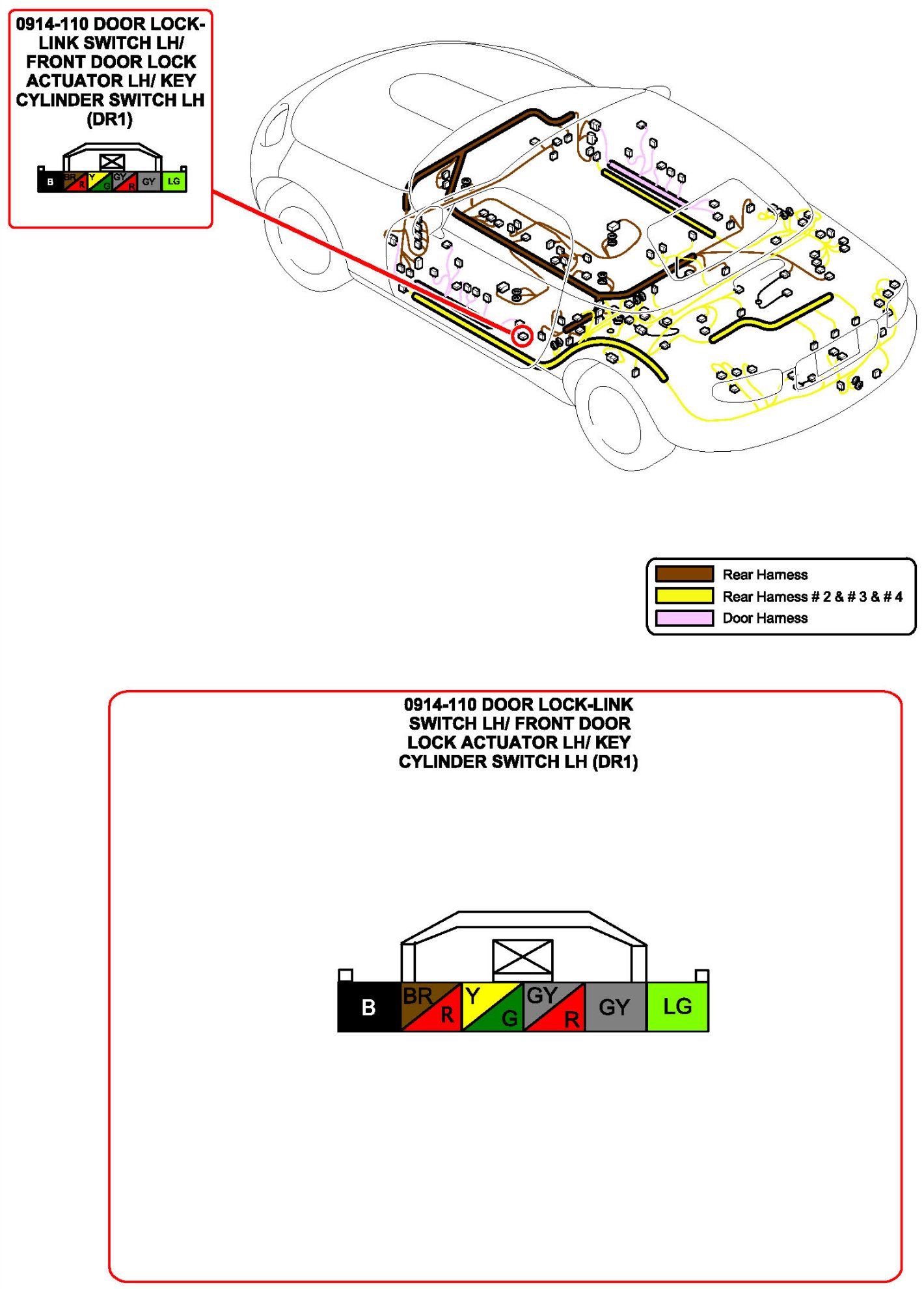 0914-110 DOOR LOCK-LINK SWITCH LH/ FRONT DOOR LOCK ACTUATOR LH/ KEY CYLINDER SWITCH LH (DR1)

B BR R Y G GY R GY LG

Rear Harness
Rear Harness # 2 & # 3 & # 4
Door Harness

0914-110 DOOR LOCK-LINK SWITCH LH/ FRONT DOOR LOCK ACTUATOR LH/ KEY CYLINDER SWITCH LH (DR1)

B BR R Y G GY R GY LG