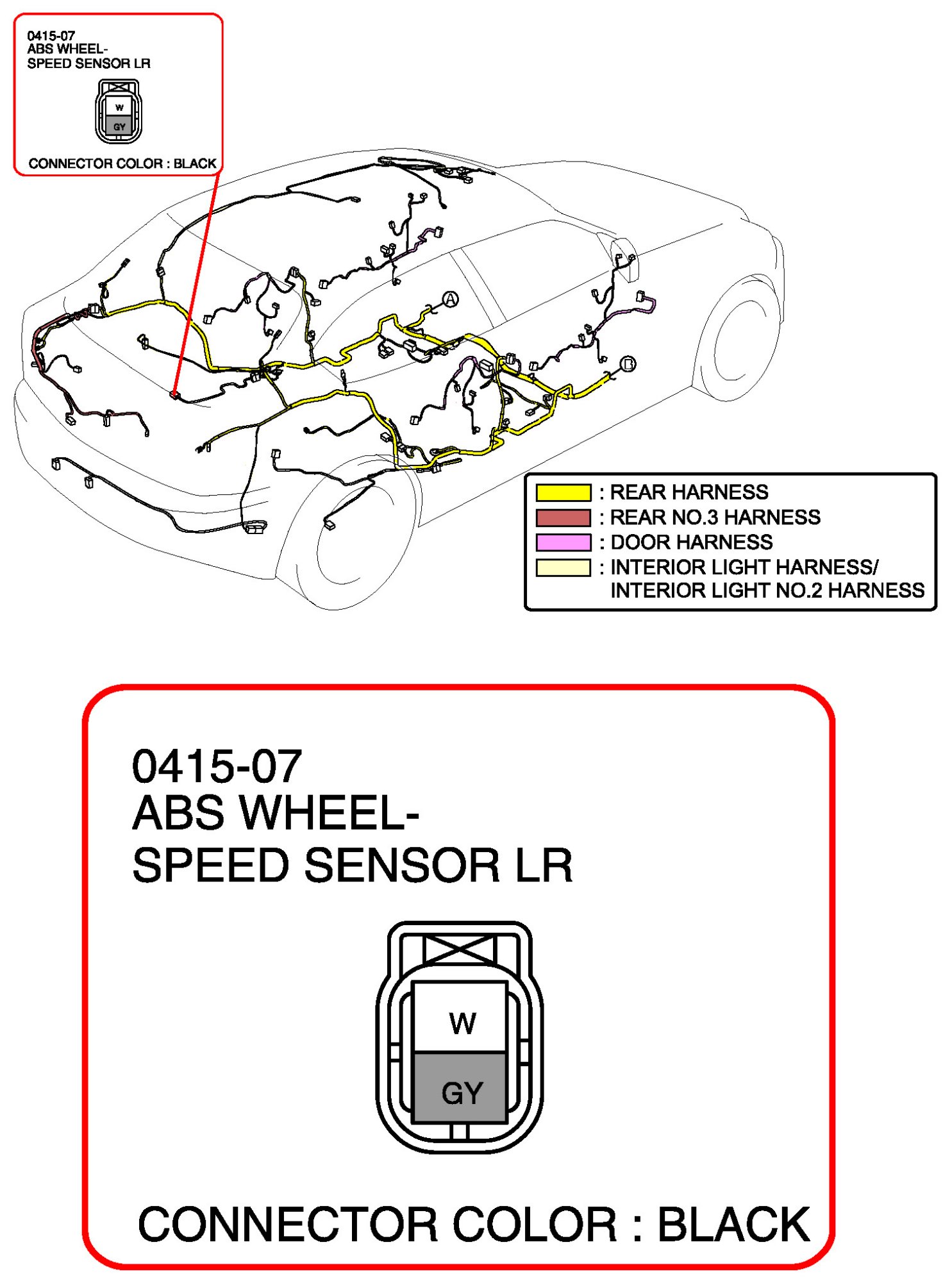 0415-07
ABS WHEEL-
SPEED SENSOR LR

W
GY

CONNECTOR COLOR : BLACK

A

B

: REAR HARNESS
: REAR NO.3 HARNESS
: DOOR HARNESS
: INTERIOR LIGHT HARNESS/
INTERIOR LIGHT NO.2 HARNESS

0415-07
ABS WHEEL-
SPEED SENSOR LR

W
GY

CONNECTOR COLOR : BLACK