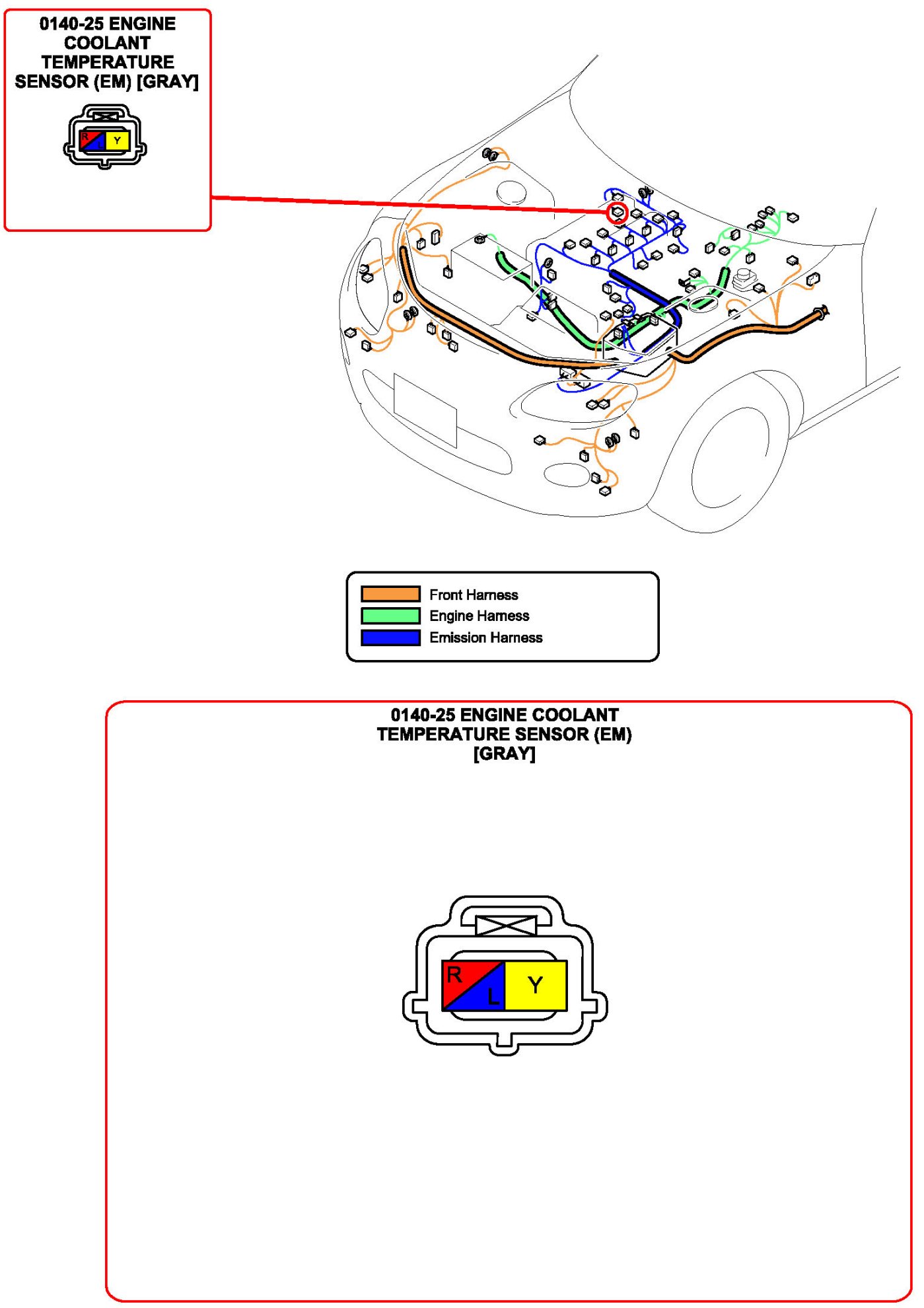 0140-25 ENGINE COOLANT TEMPERATURE SENSOR (EM) [GRAY]

R
L
Y

Front Harness
Engine Harness
Emission Harness

0140-25 ENGINE COOLANT TEMPERATURE SENSOR (EM) [GRAY]

R
L
Y