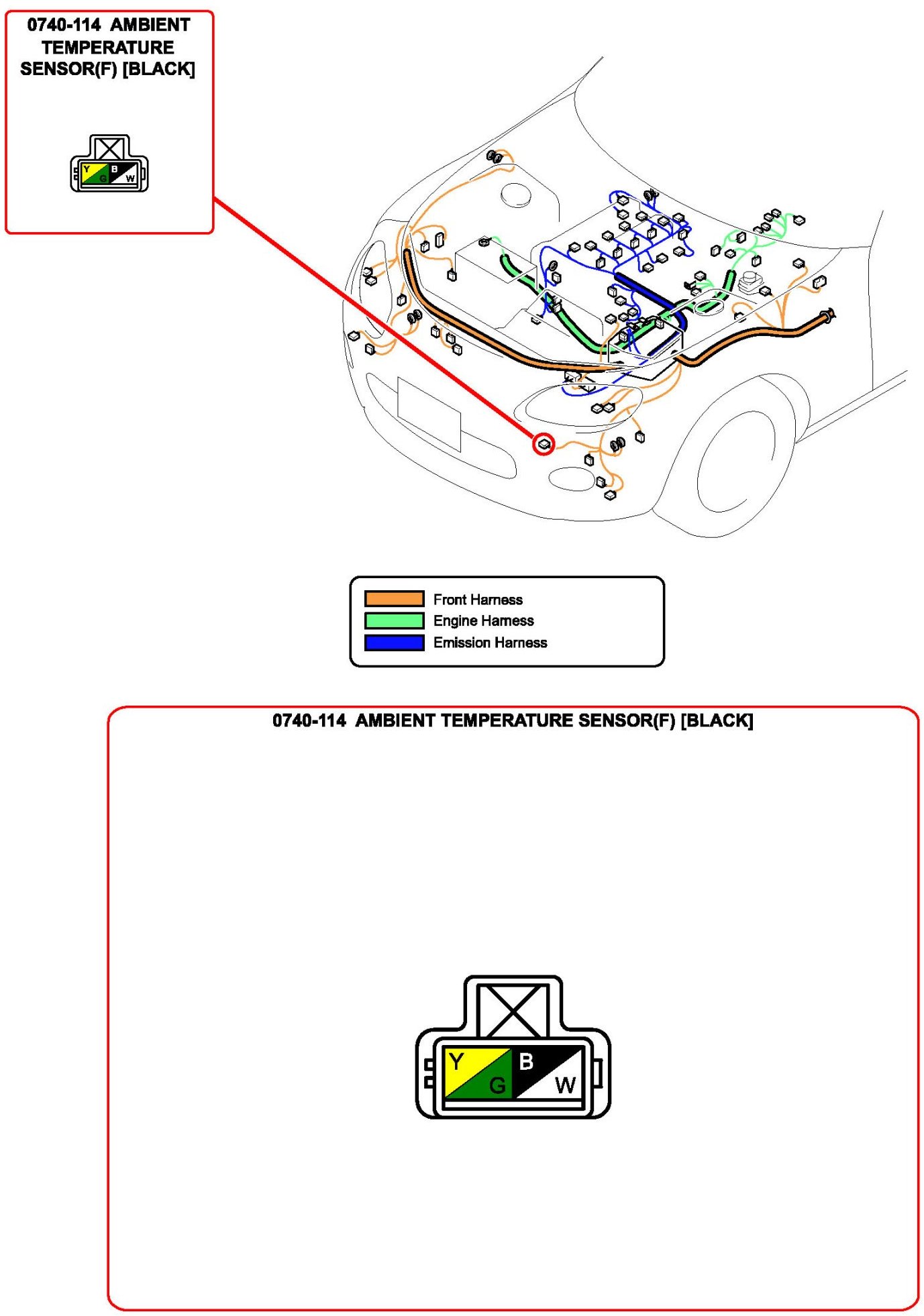 0740-114 AMBIENT TEMPERATURE SENSOR(F) [BLACK]

Y G B W

Front Harness
Engine Harness
Emission Harness

0740-114 AMBIENT TEMPERATURE SENSOR(F) [BLACK]

Y G B W