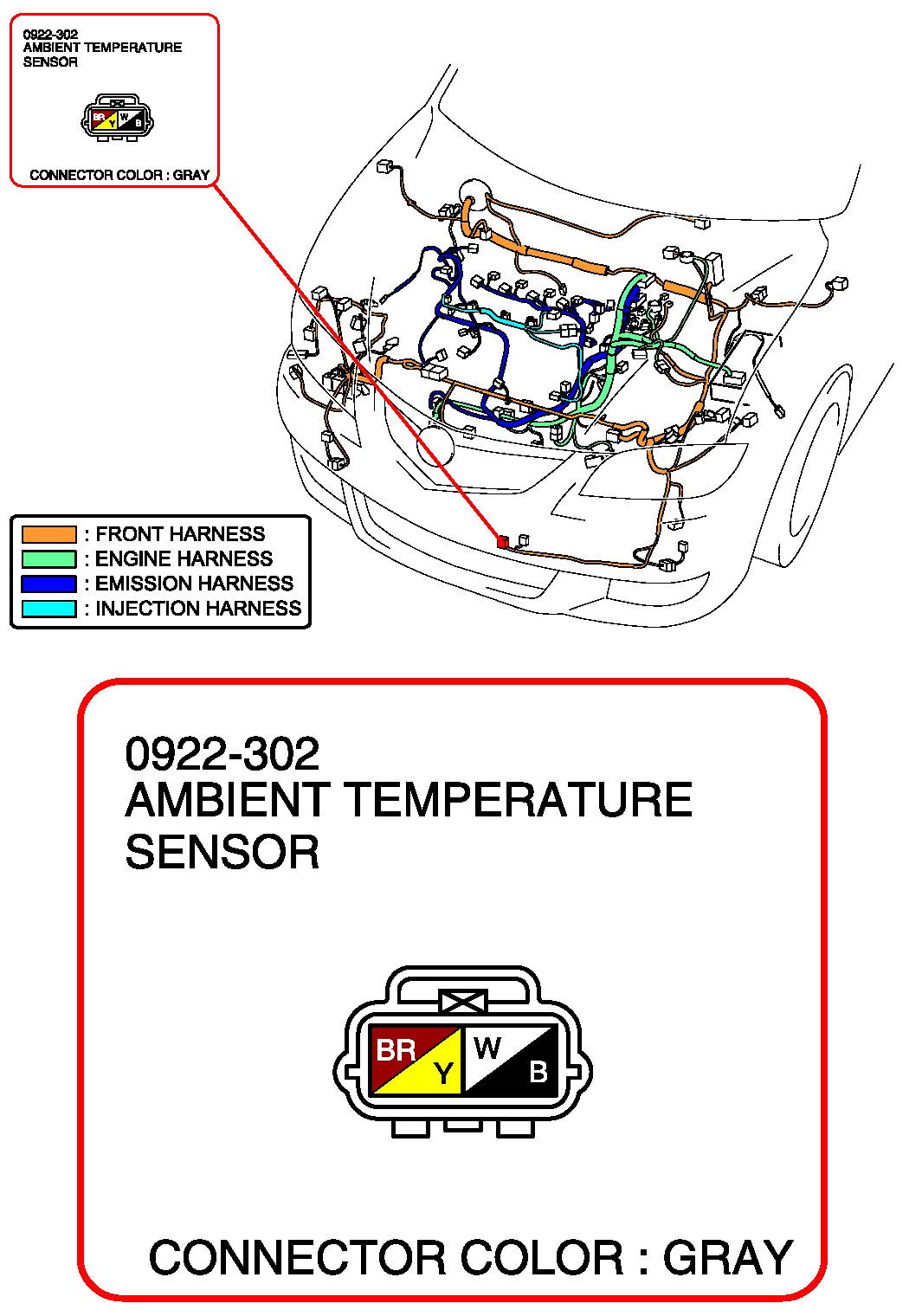 0922-302
AMBIENT TEMPERATURE
SENSOR

BR Y W B

CONNECTOR COLOR : GRAY

: FRONT HARNESS
: ENGINE HARNESS
: EMISSION HARNESS
: INJECTION HARNESS

0922-302
AMBIENT TEMPERATURE
SENSOR

BR Y W B

CONNECTOR COLOR : GRAY