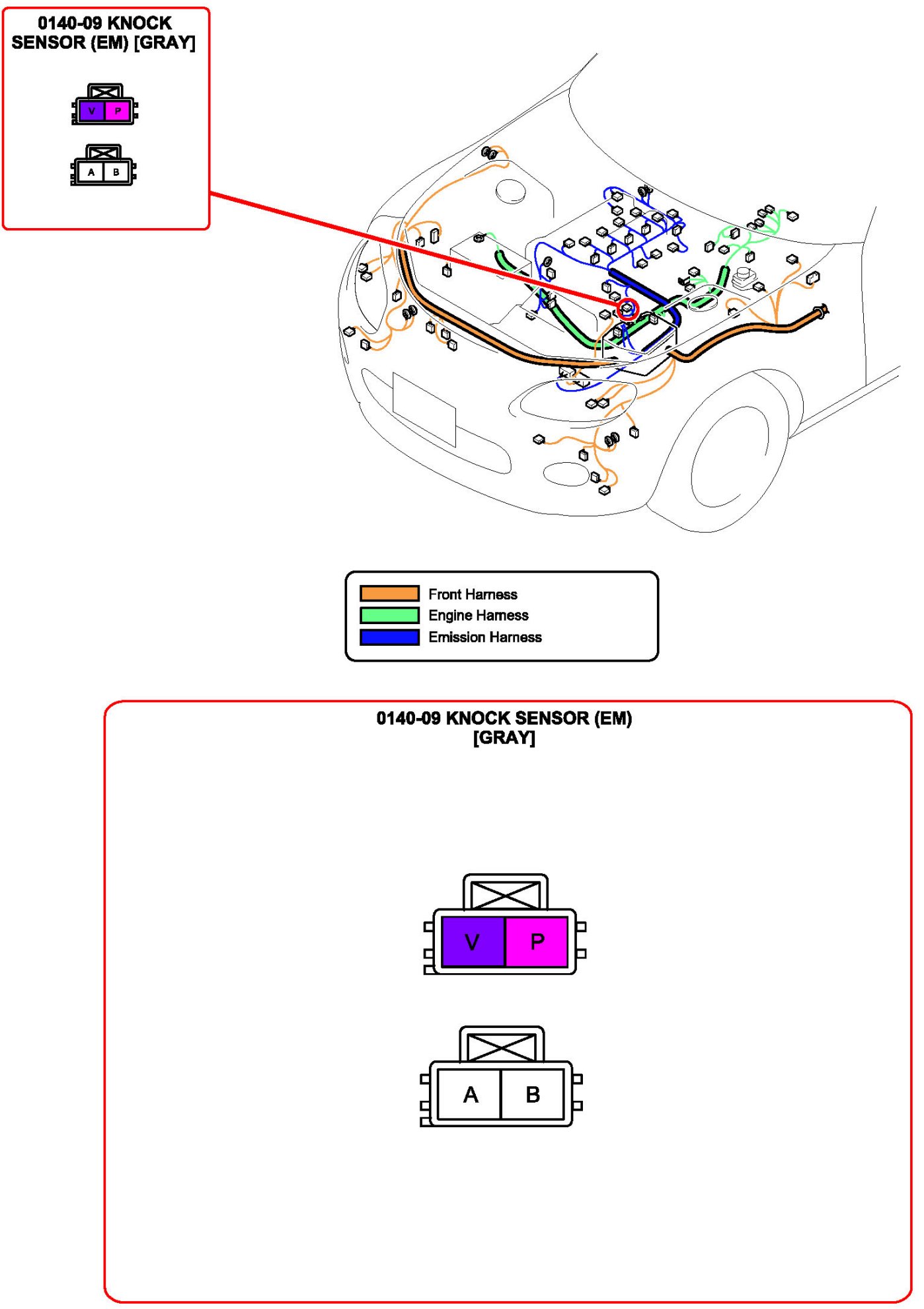 0140-09 KNOCK SENSOR (EM) [GRAY]

V P

A B

Front Harness
Engine Harness
Emission Harness

0140-09 KNOCK SENSOR (EM) [GRAY]

V P

A B