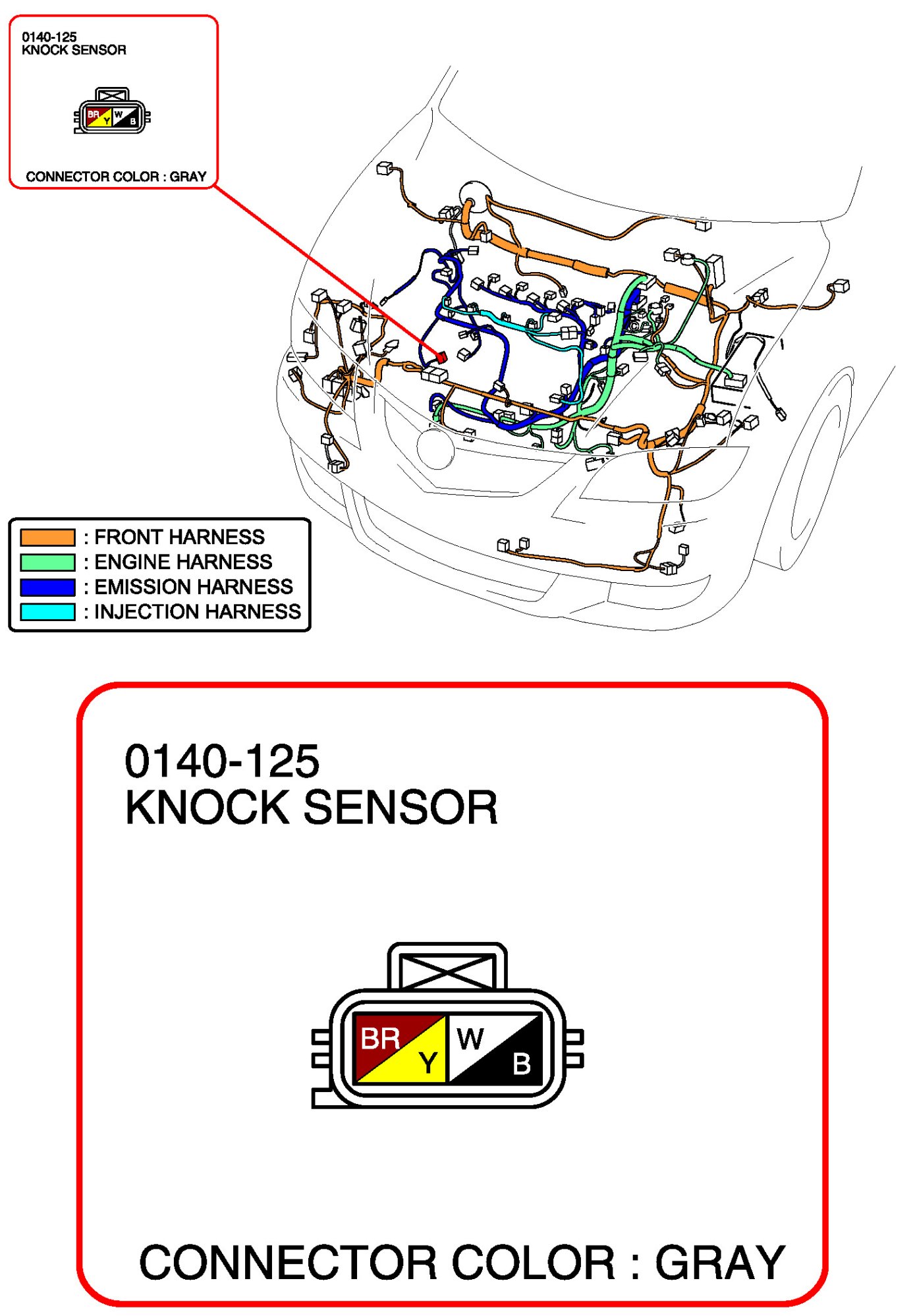 0140-125
KNOCK SENSOR

BR Y W B

CONNECTOR COLOR : GRAY

: FRONT HARNESS
: ENGINE HARNESS
: EMISSION HARNESS
: INJECTION HARNESS

0140-125
KNOCK SENSOR

BR Y W B

CONNECTOR COLOR : GRAY