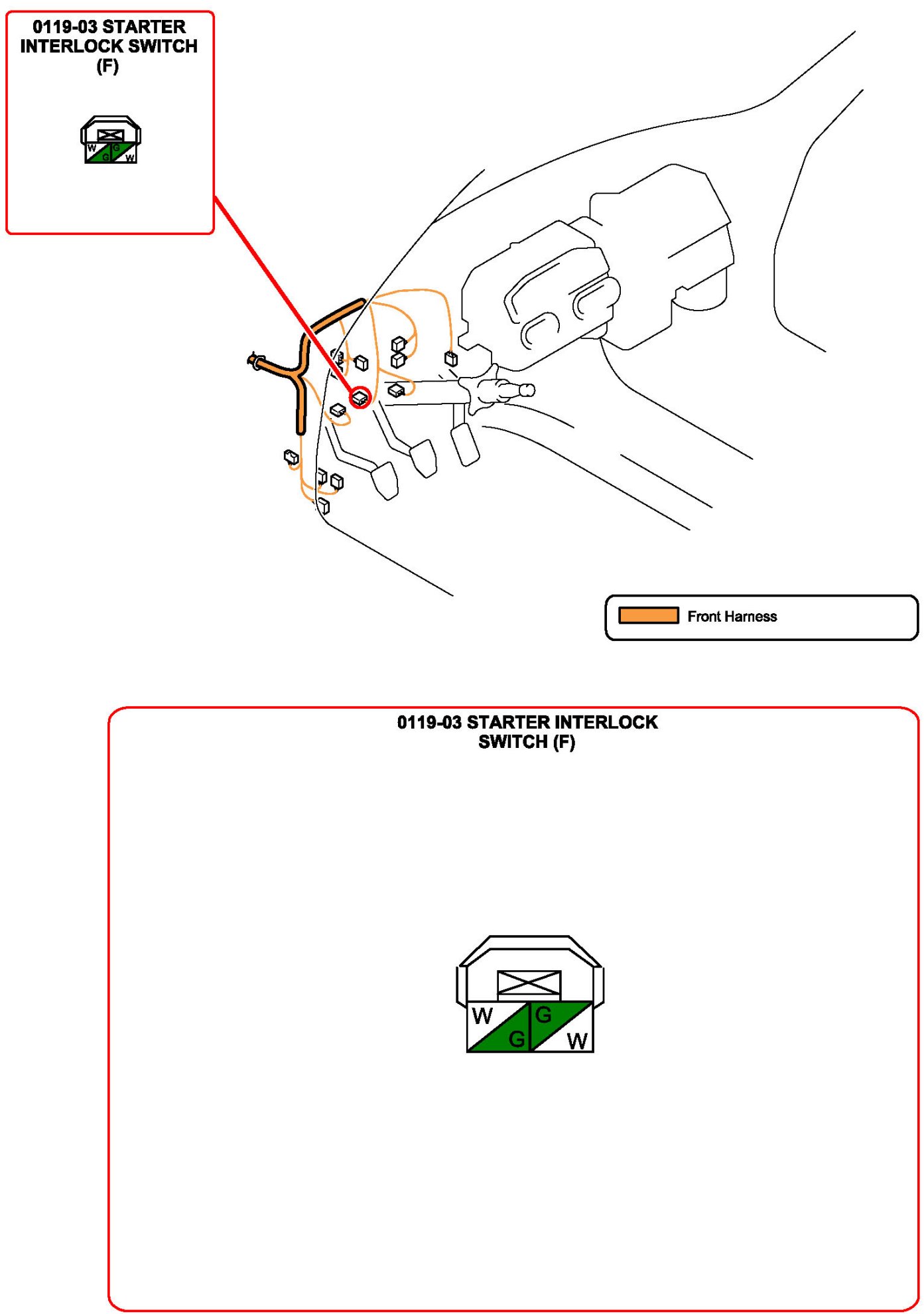 0119-03 STARTER INTERLOCK SWITCH (F)

W G G W

Front Harness

0119-03 STARTER INTERLOCK SWITCH (F)

W G G W