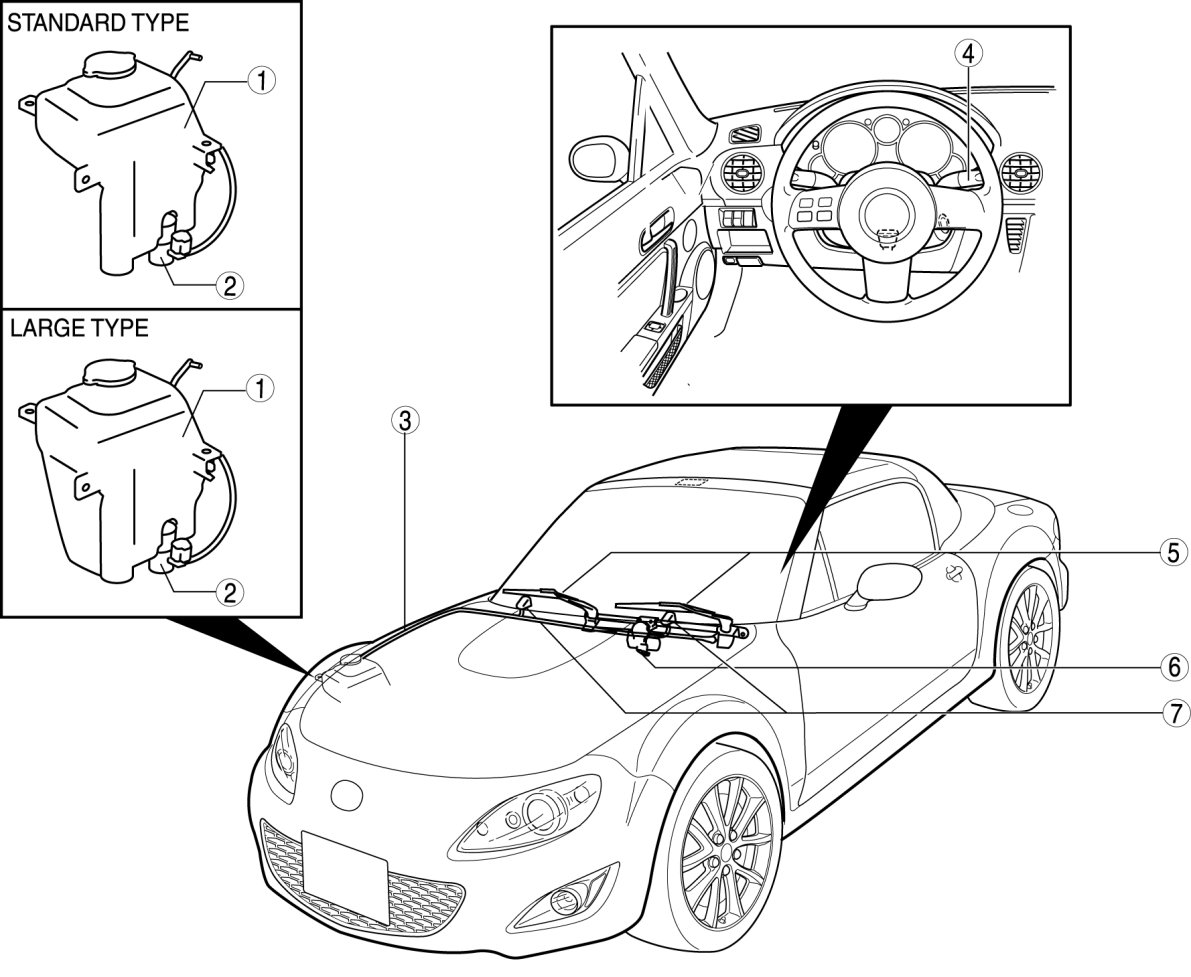 STANDARD TYPE

1

2

LARGE TYPE

1

2

3

4

5

6

7