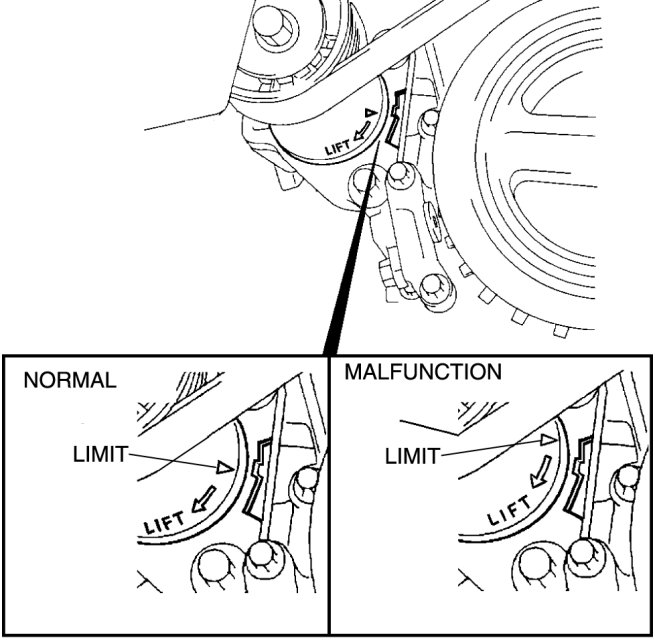 LIFT

NORMAL

LIMIT

LIFT

MALFUNCTION

LIMIT

LIFT