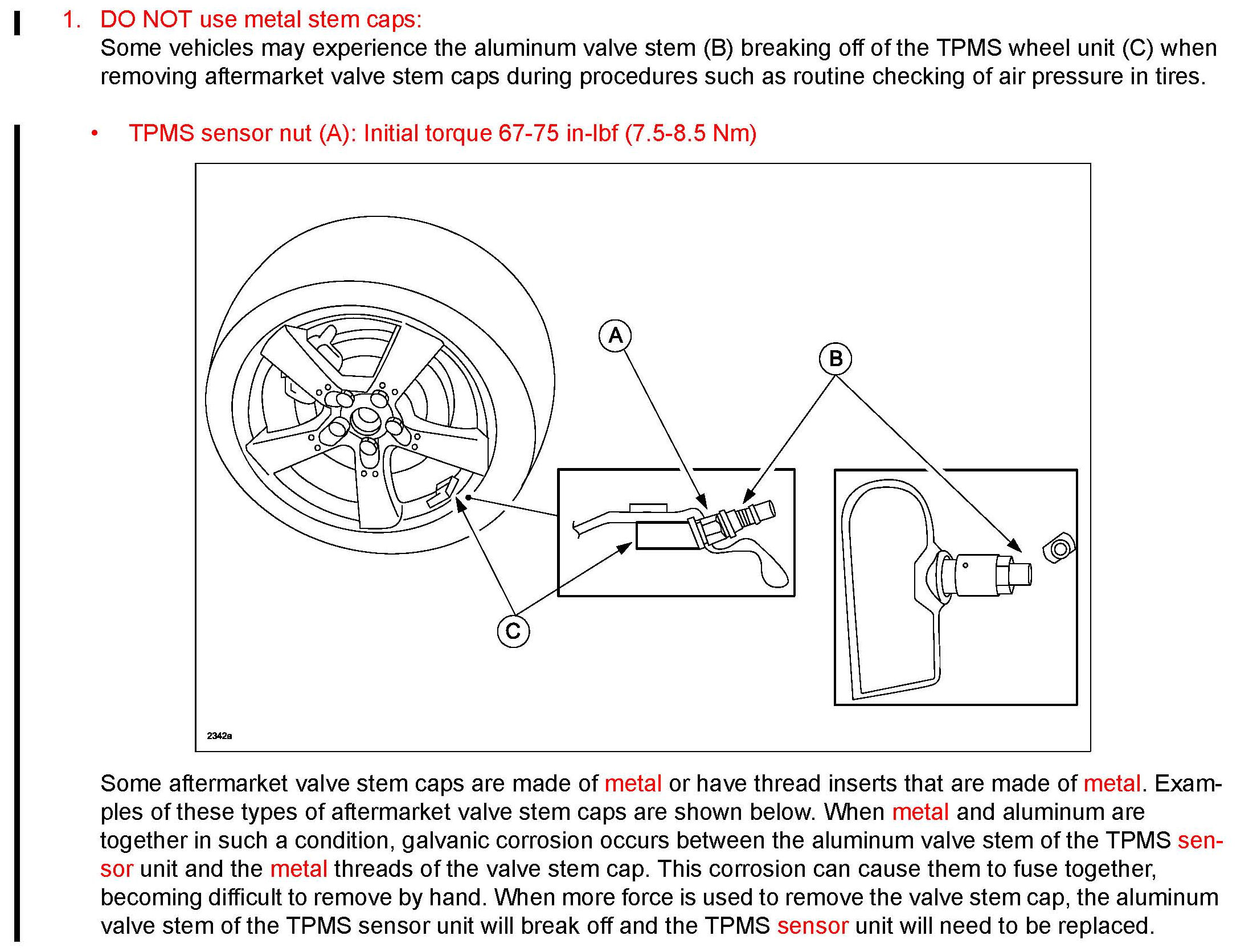 1. DO NOT use metal stem caps:
Some vehicles may experience the aluminum valve stem (B) breaking off of the TPMS wheel unit (C) when removing aftermarket valve stem caps during procedures such as routine checking of air pressure in tires.

• TPMS sensor nut (A): Initial torque 67-75 in-lbf (7.5-8.5 Nm)

A

B

C

2342a

Some aftermarket valve stem caps are made of metal or have thread inserts that are made of metal. Examples of these types of aftermarket valve stem caps are shown below. When metal and aluminum are together in such a condition, galvanic corrosion occurs between the aluminum valve stem of the TPMS sensor unit and the metal threads of the valve stem cap. This corrosion can cause them to fuse together, becoming difficult to remove by hand. When more force is used to remove the valve stem cap, the aluminum valve stem of the TPMS sensor unit will break off and the TPMS sensor unit will need to be replaced.