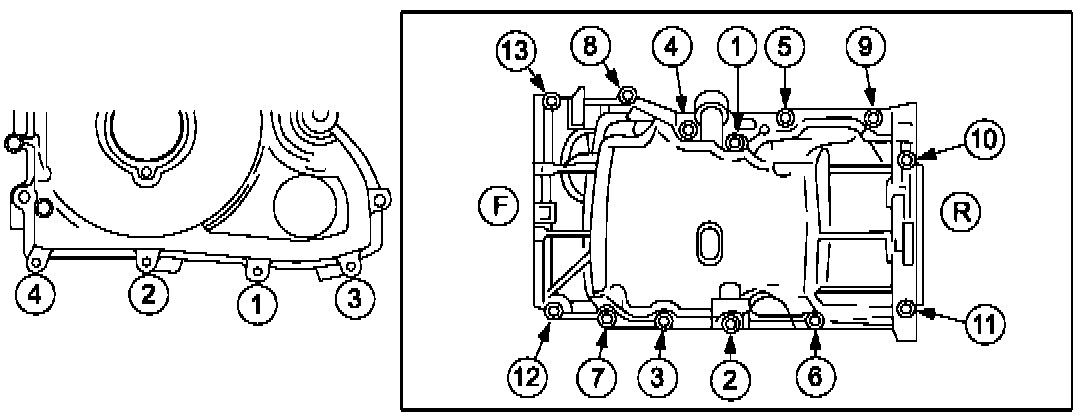 4
2
1
3

13
8
4
1
5
9
10
F
R
11
12
7
3
2
6