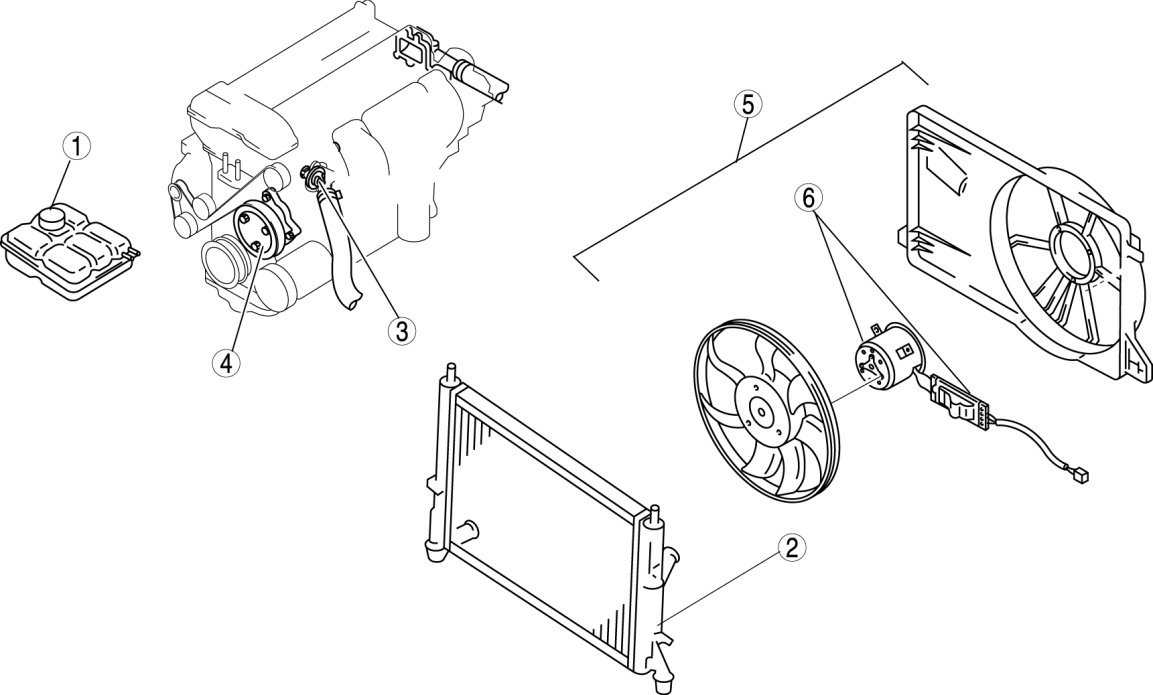 1
4
3
5
6
2