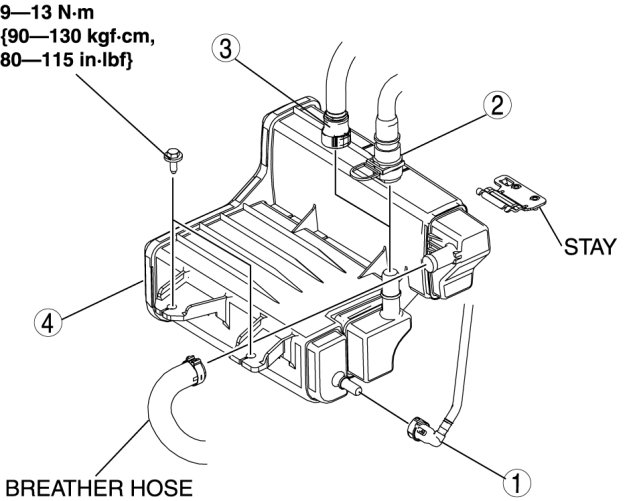 9—13 N·m
{90—130 kgf·cm, 80—115 in·lbf}

3

2

STAY

4

BREATHER HOSE

1