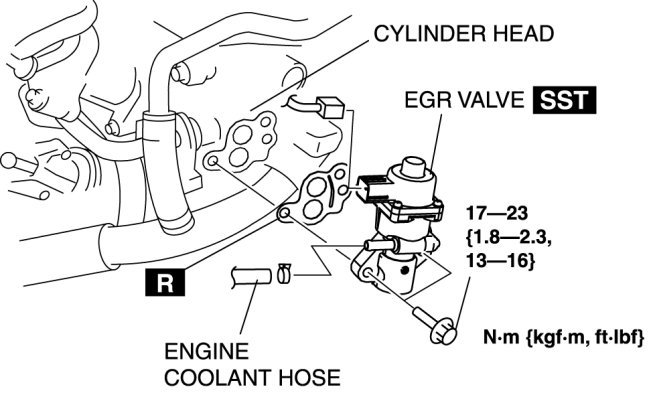 CYLINDER HEAD

EGR VALVE SST

17—23
{1.8—2.3,
13—16}

R

ENGINE
COOLANT HOSE

N·m {kgf·m, ft·lbf}