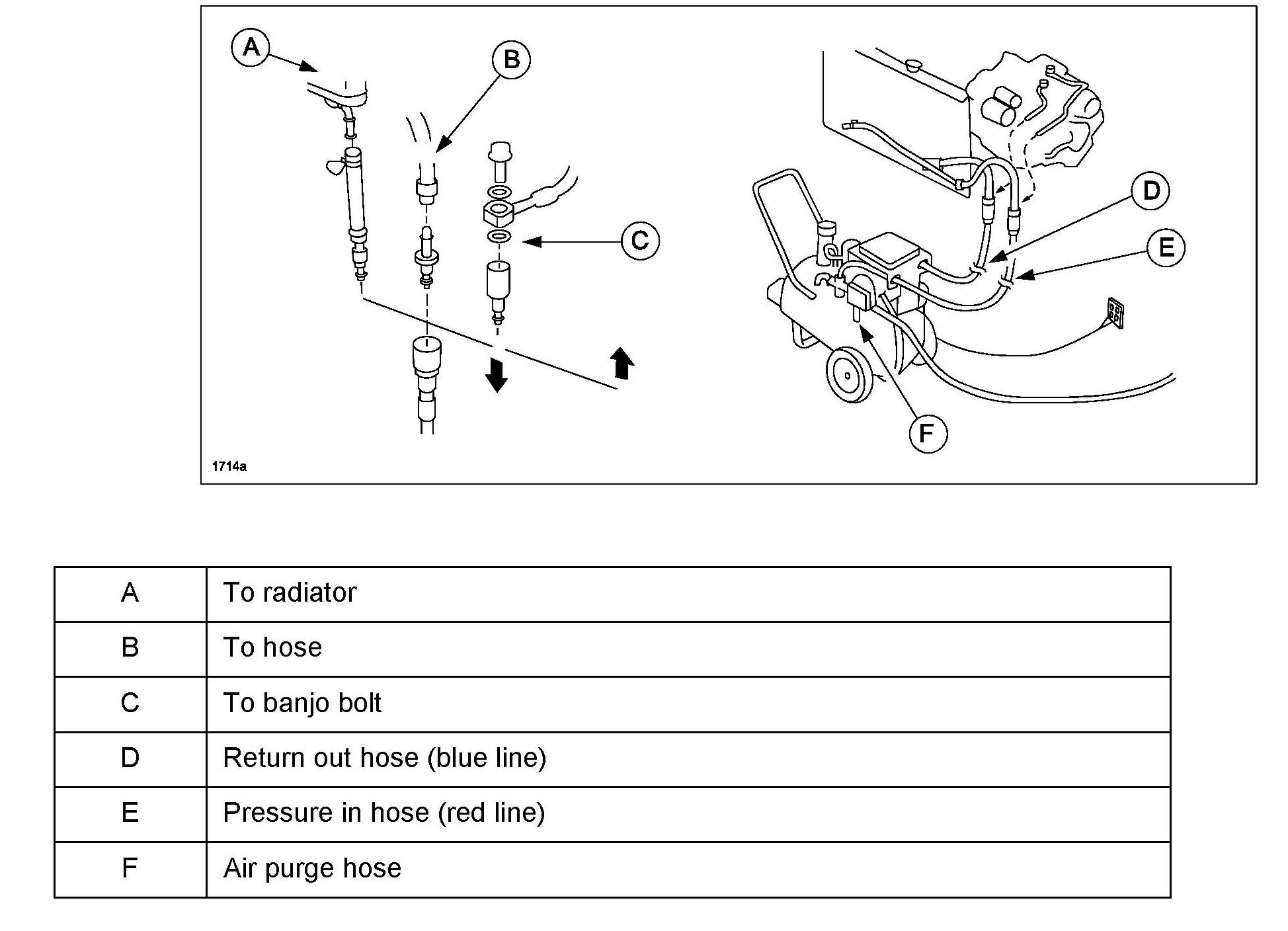 A
B
C
D
E
F
1714a

| A | To radiator |
|---|---|
| B | To hose |
| C | To banjo bolt |
| D | Return out hose (blue line) |
| E | Pressure in hose (red line) |
| F | Air purge hose |