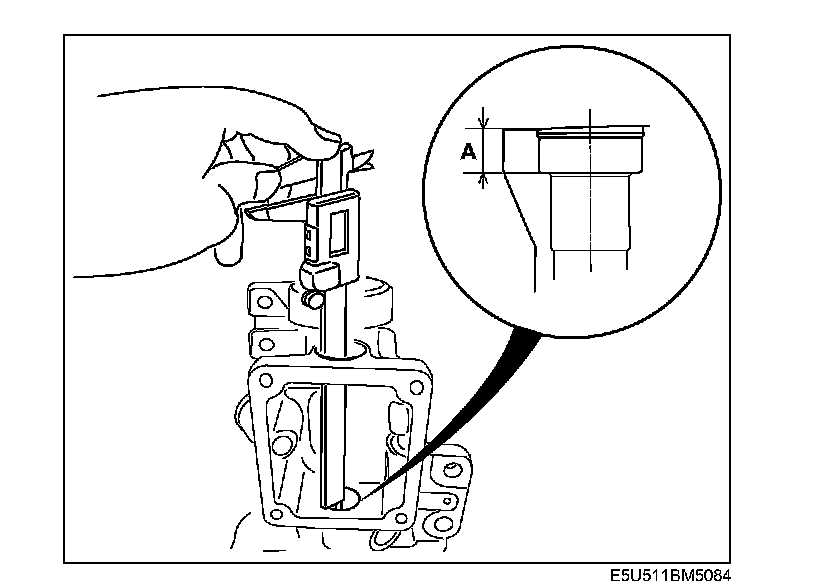 A

E5U511BM5084