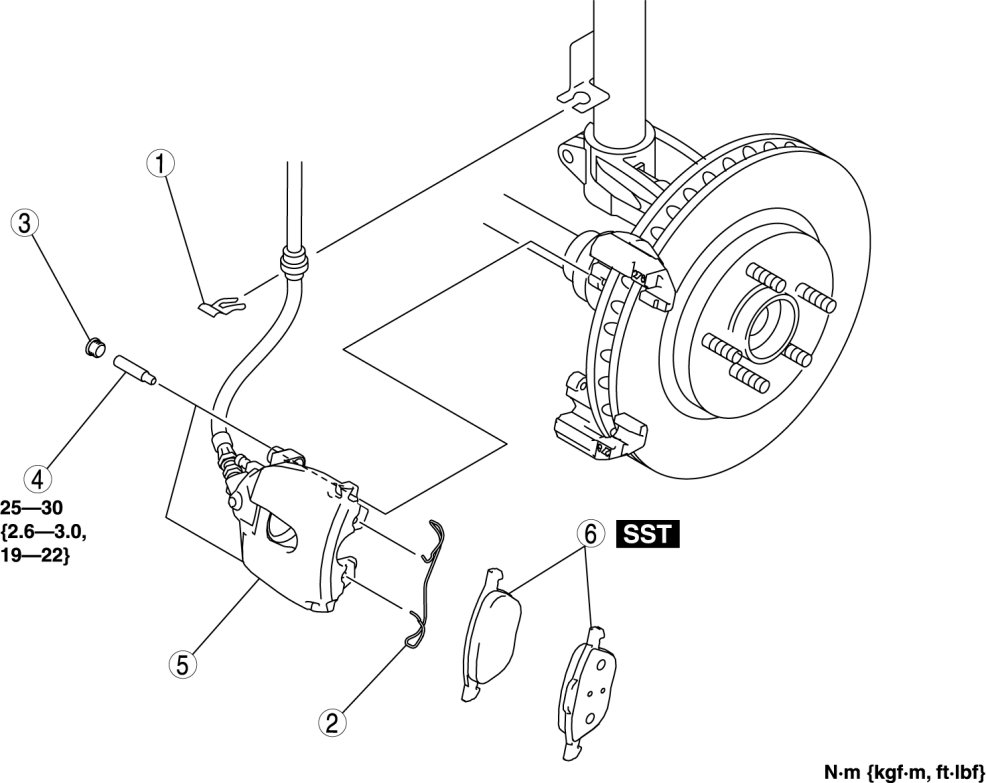 1

3

4

25—30
{2.6—3.0,
19—22}

5

2

6 SST

N·m {kgf·m, ft·lbf}