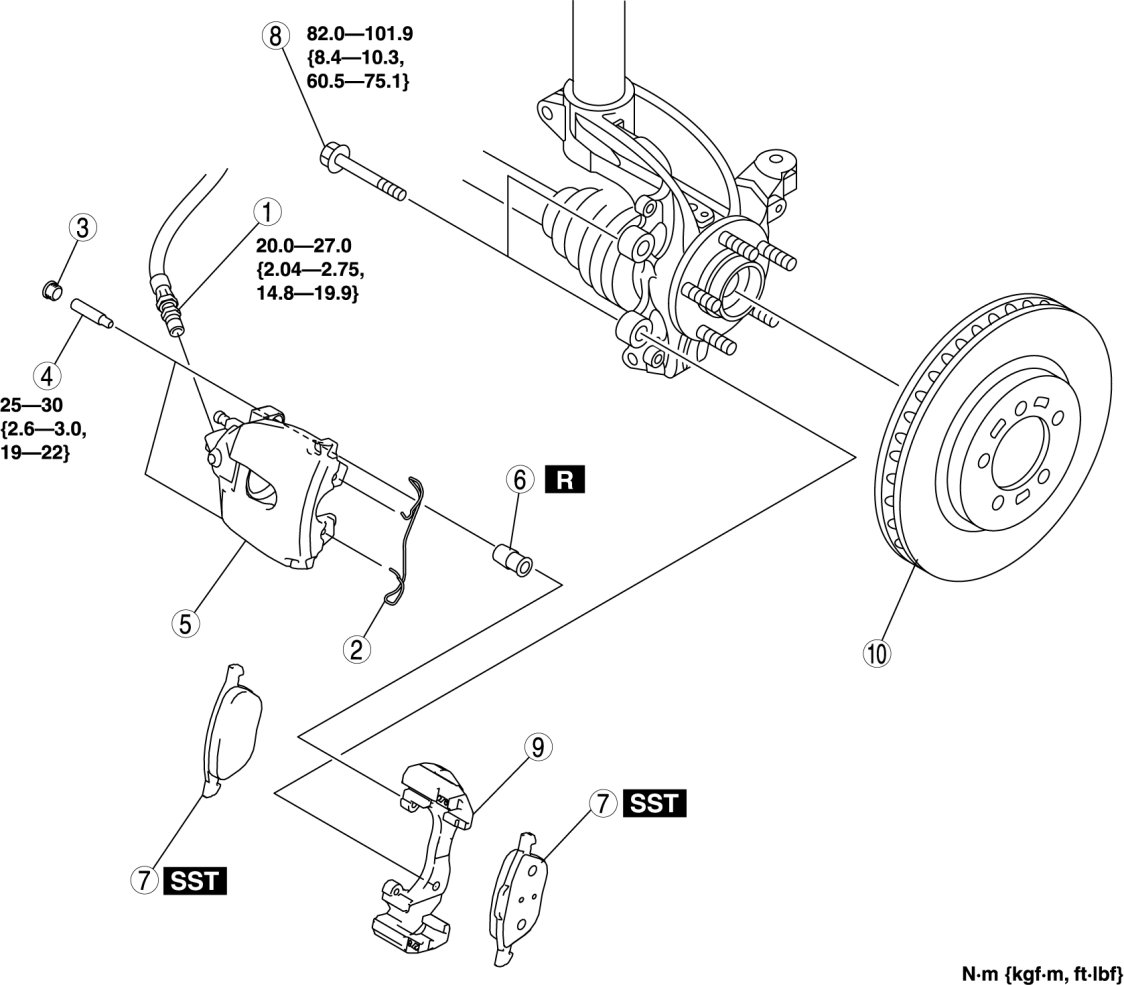 8
82.0—101.9
{8.4—10.3,
60.5—75.1}

3

1
20.0—27.0
{2.04—2.75,
14.8—19.9}

4
25—30
{2.6—3.0,
19—22}

6 R

5

2

10

9

7 SST

7 SST

N·m {kgf·m, ft·lbf}