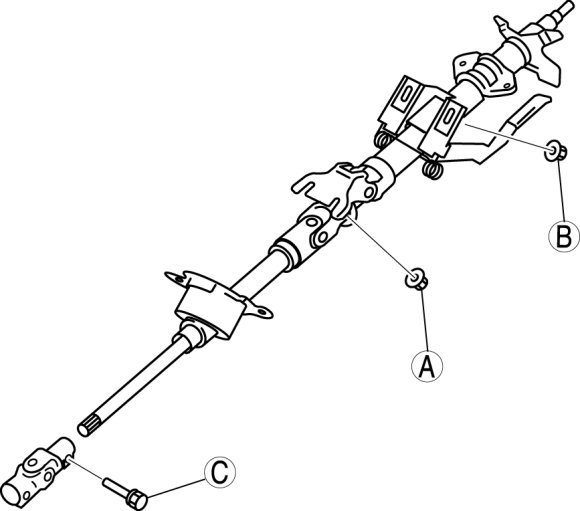 B

A

C