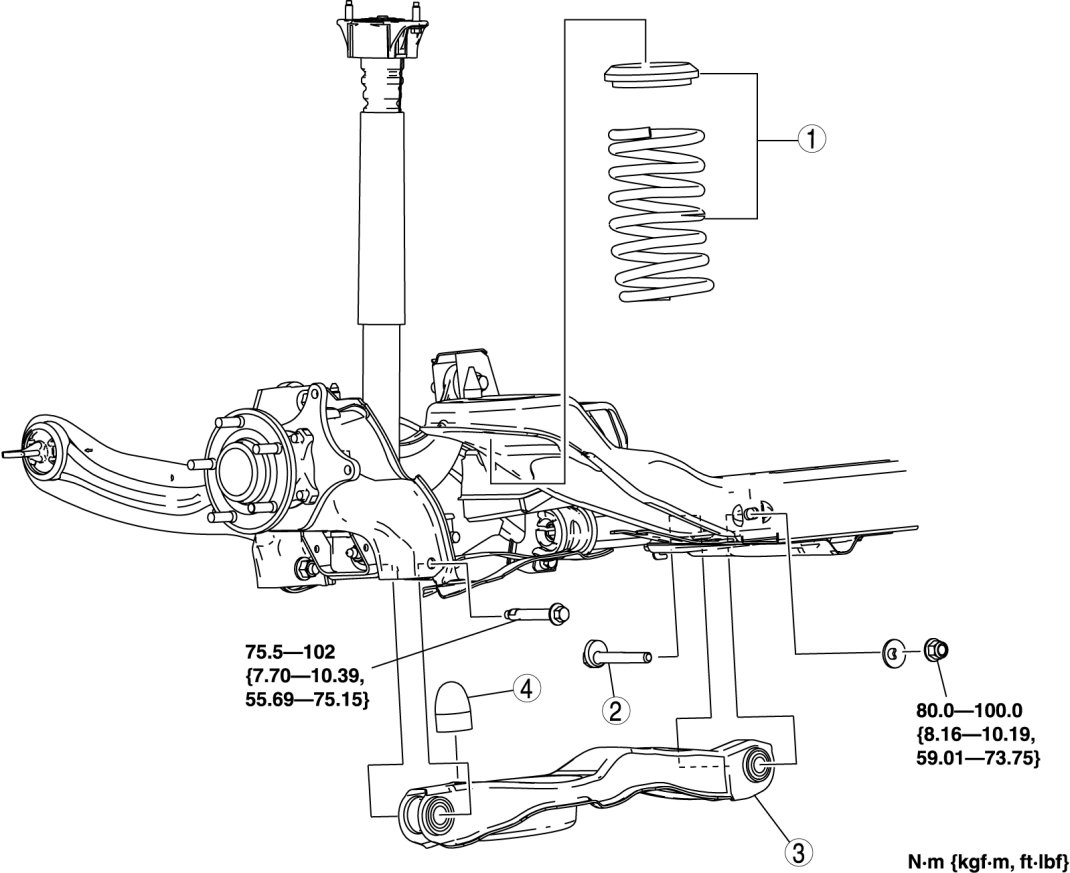 1

75.5—102 {7.70—10.39, 55.69—75.15}

4

2

80.0—100.0 {8.16—10.19, 59.01—73.75}

3

N·m {kgf·m, ft·lbf}