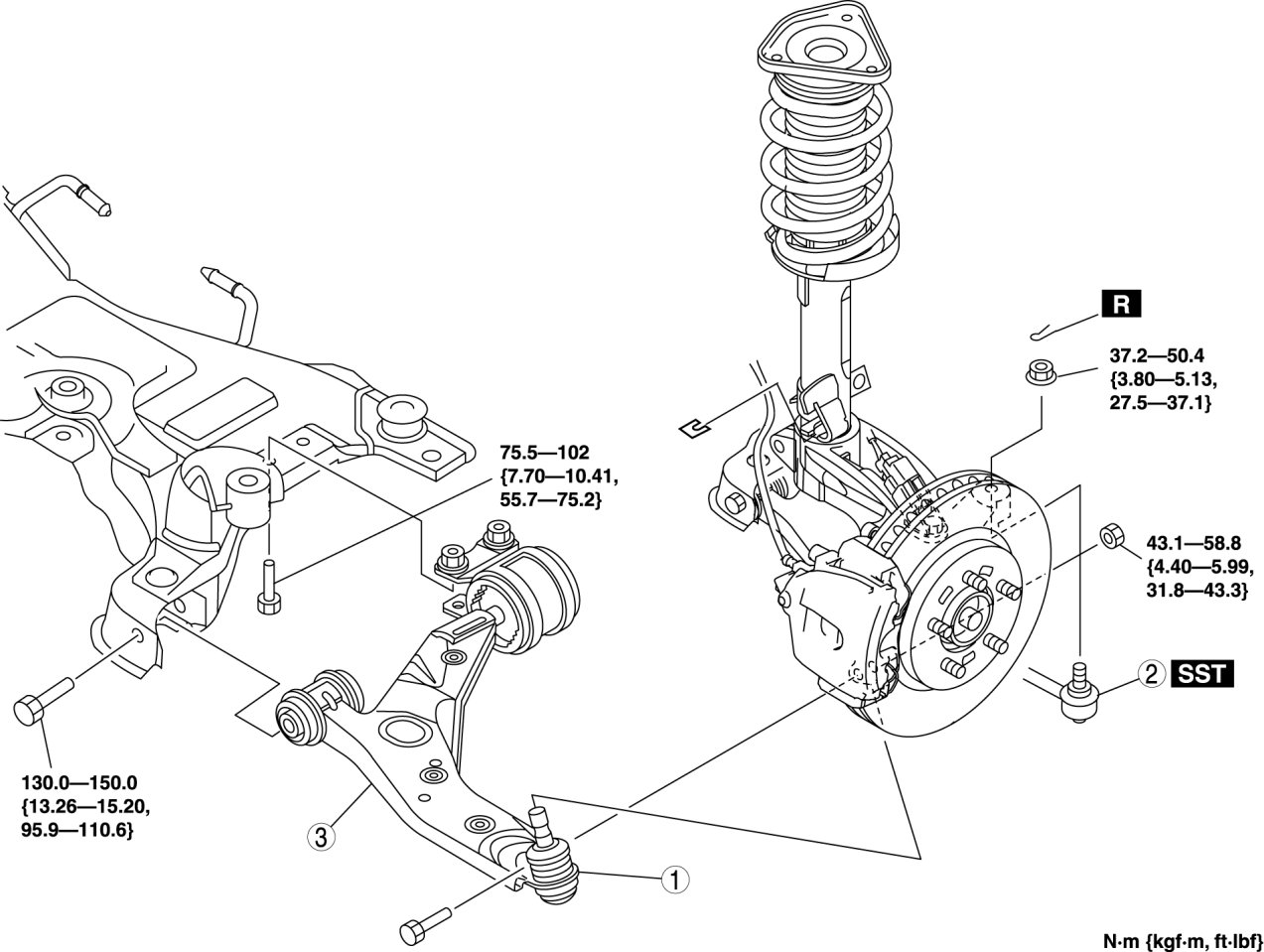 R

37.2—50.4
{3.80—5.13,
27.5—37.1}

75.5—102
{7.70—10.41,
55.7—75.2}

43.1—58.8
{4.40—5.99,
31.8—43.3}

2 SST

130.0—150.0
{13.26—15.20,
95.9—110.6}

3

1

N·m {kgf·m, ft·lbf}