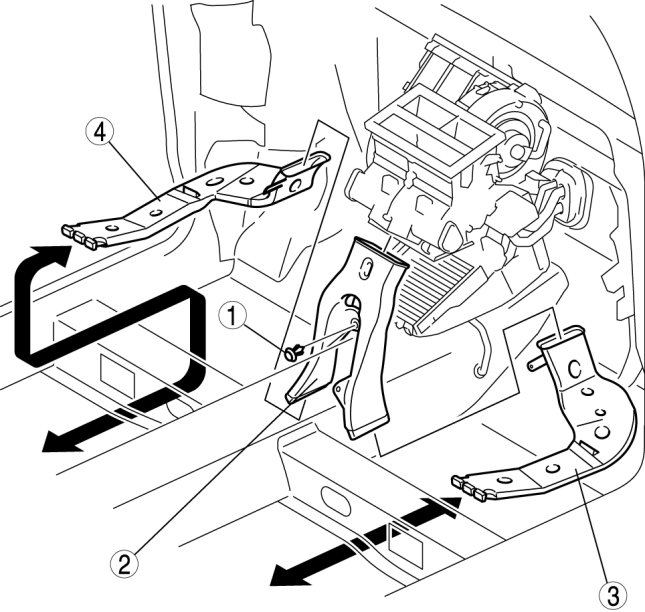 4

1

2

3