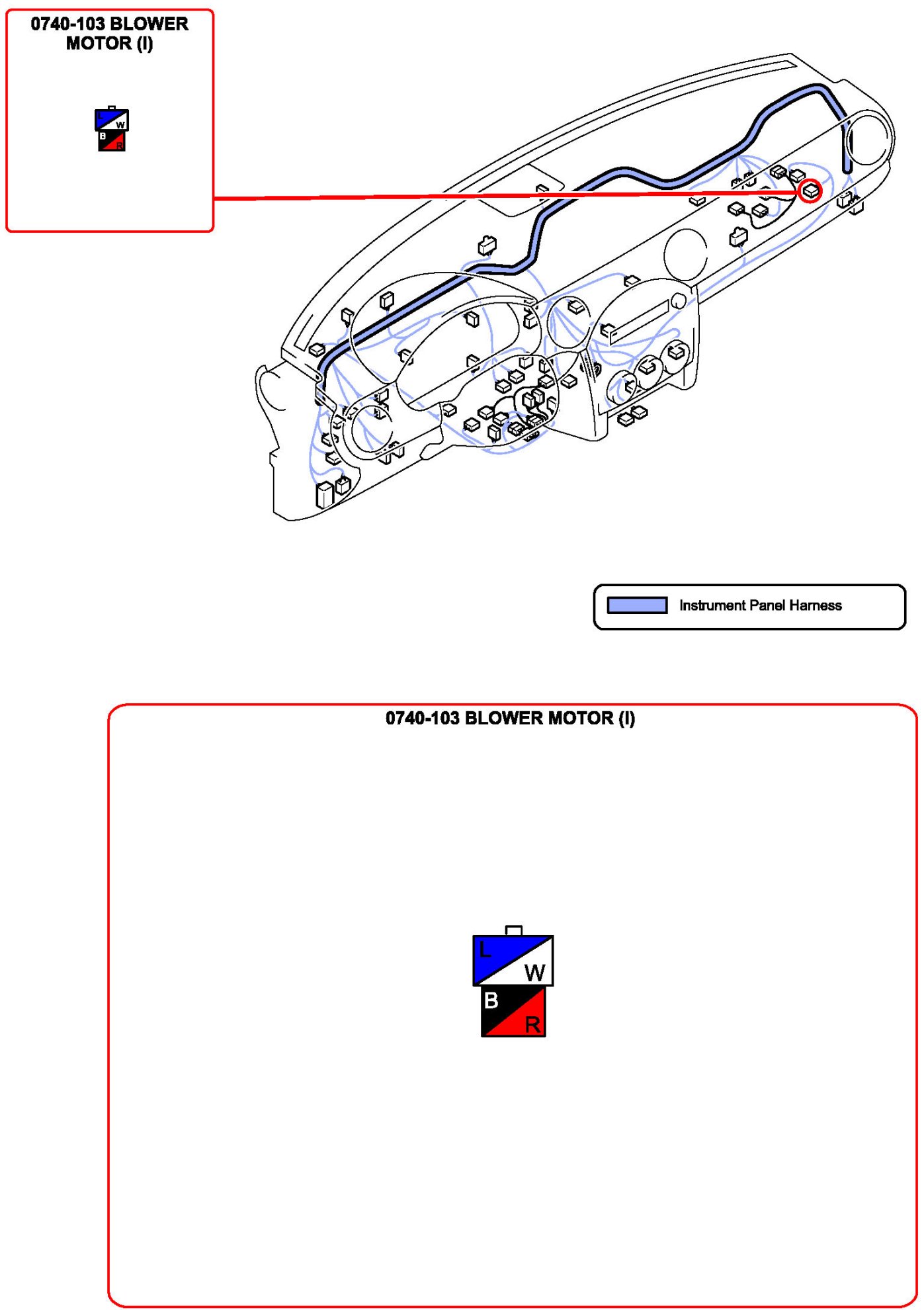 0740-103 BLOWER MOTOR (I)

L
W
B
R

Instrument Panel Harness

0740-103 BLOWER MOTOR (I)

L
W
B
R