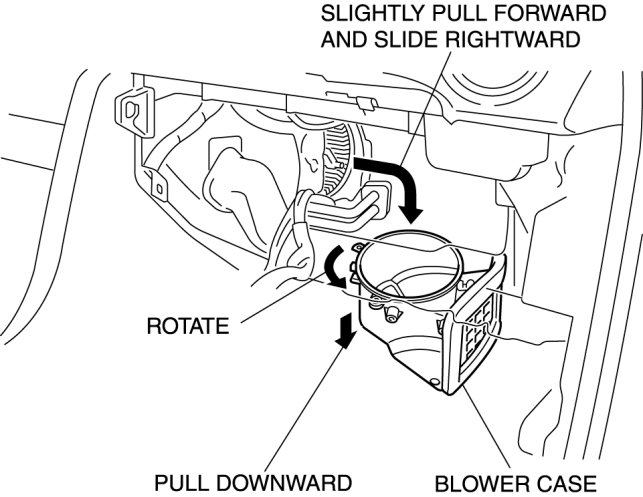 SLIGHTLY PULL FORWARD AND SLIDE RIGHTWARD

ROTATE

PULL DOWNWARD

BLOWER CASE