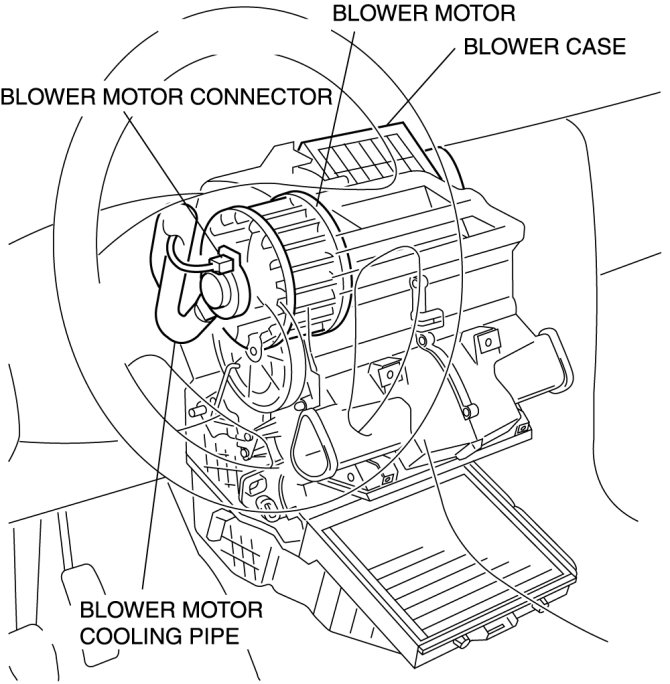 BLOWER MOTOR
BLOWER CASE
BLOWER MOTOR CONNECTOR
BLOWER MOTOR COOLING PIPE