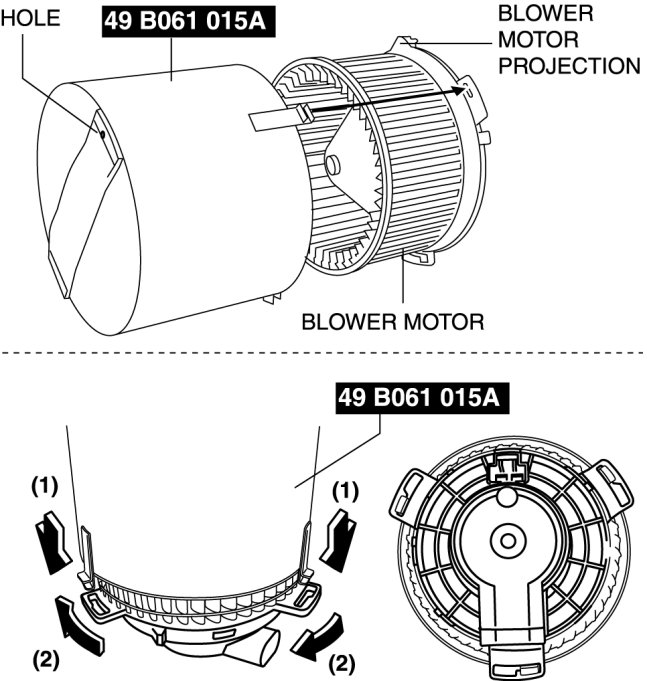 HOLE

49 B061 015A

BLOWER MOTOR PROJECTION

BLOWER MOTOR

49 B061 015A

(1)

(1)

(2)

(2)