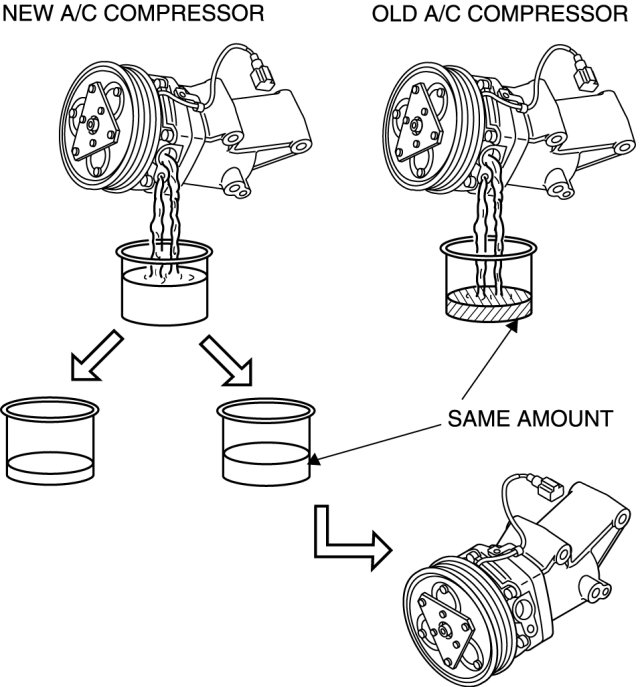 NEW A/C COMPRESSOR

OLD A/C COMPRESSOR

SAME AMOUNT