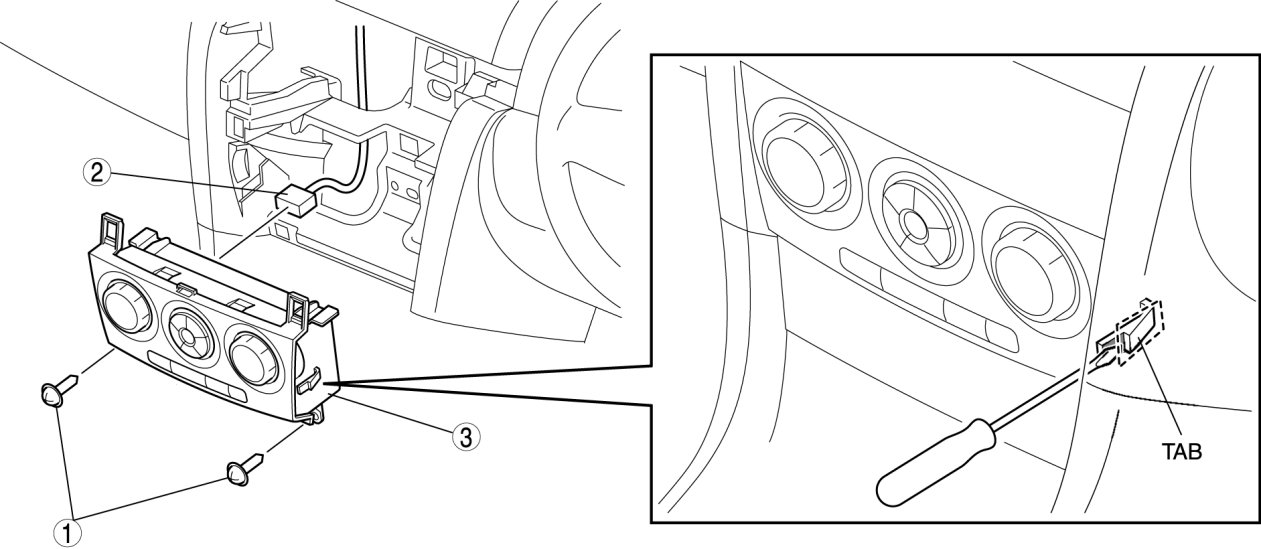 2

3

1

TAB