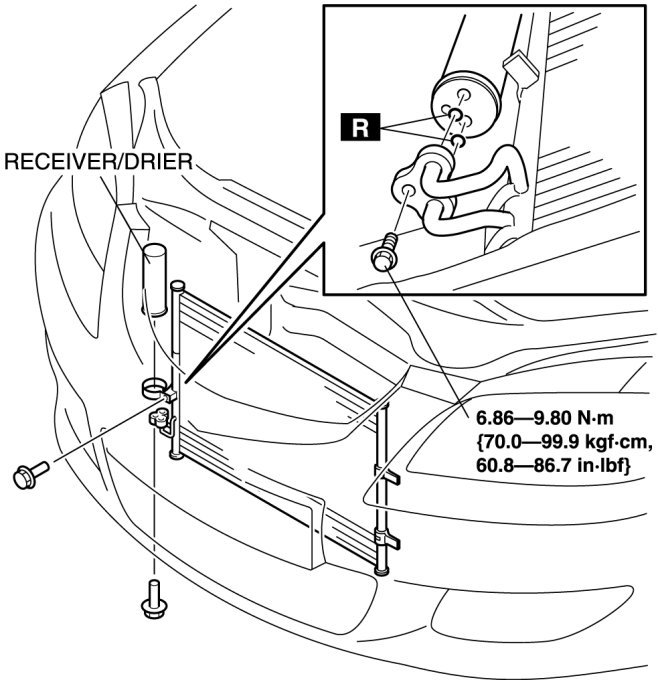 R

RECEIVER/DRIER

6.86—9.80 N·m
{70.0—99.9 kgf·cm,
60.8—86.7 in·lbf}