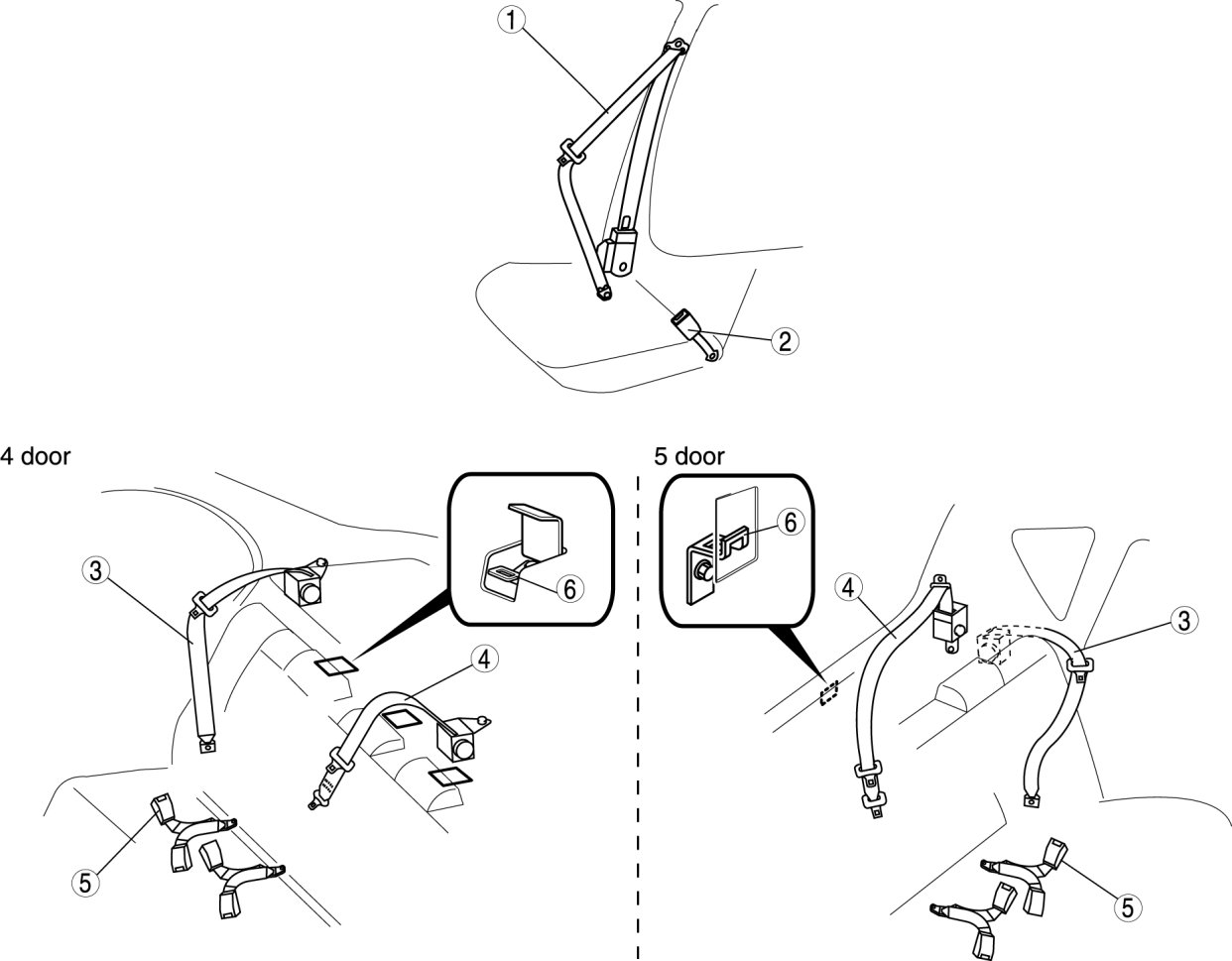 1
2
4 door
3
6
4
5
5 door
6
4
3
5