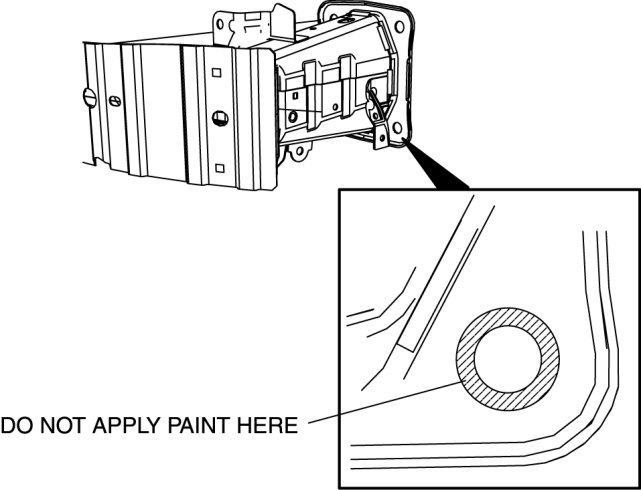 DO NOT APPLY PAINT HERE